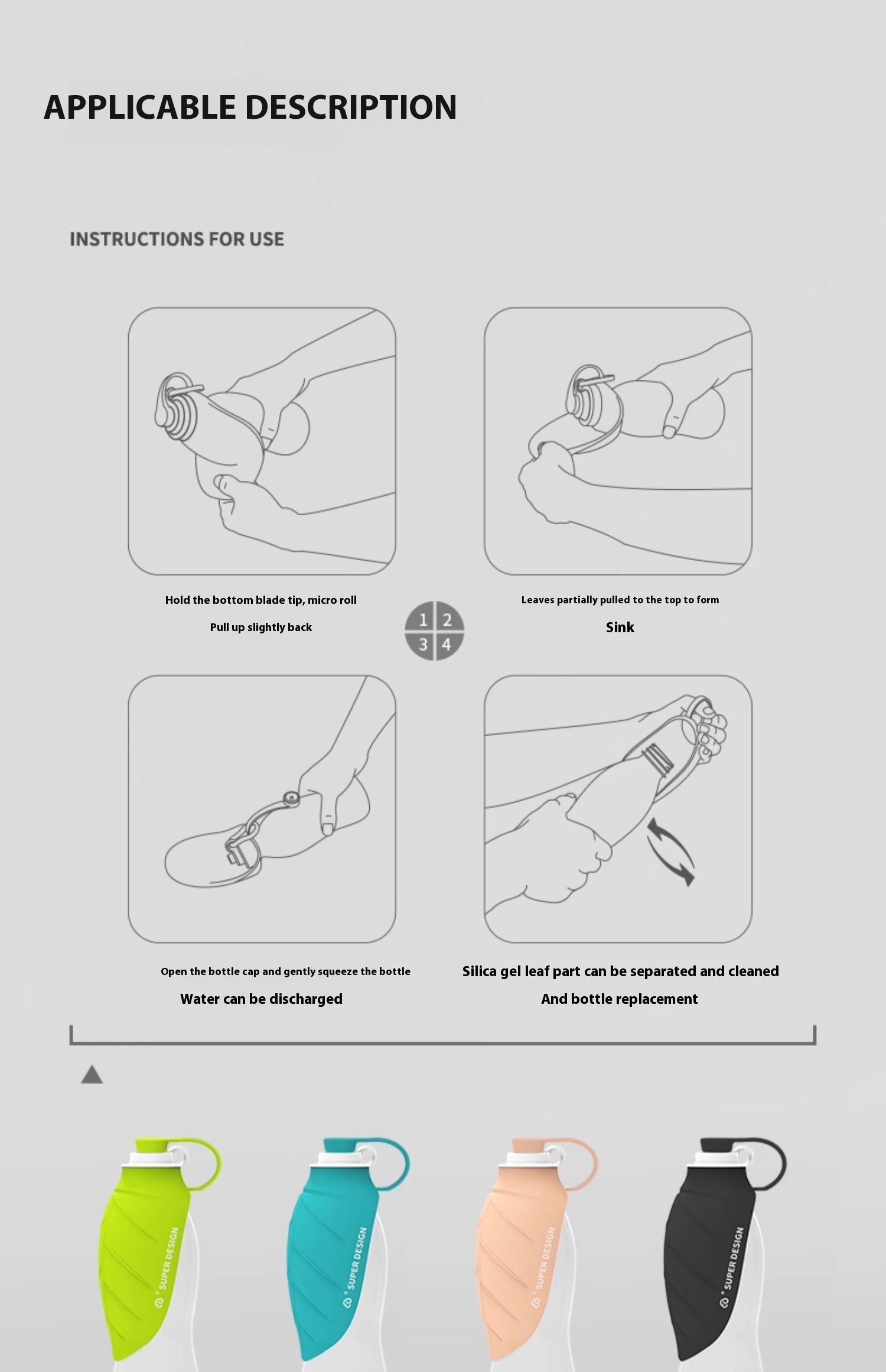 APPLICABLE DESCRIPTION

INSTRUCTIONS FOR USE

Hold the bottom blade tip, micro roll

Pull up slightly back

1 2
3 4

Leaves partially pulled to the top to form

Sink

Open the bottle cap and gently squeeze the bottle

Water can be discharged

Silica gel leaf part can be separated and cleaned

And bottle replacement

SUPER DESIGN

SUPER DESIGN

SUPER DESIGN

SUPER DESIGN