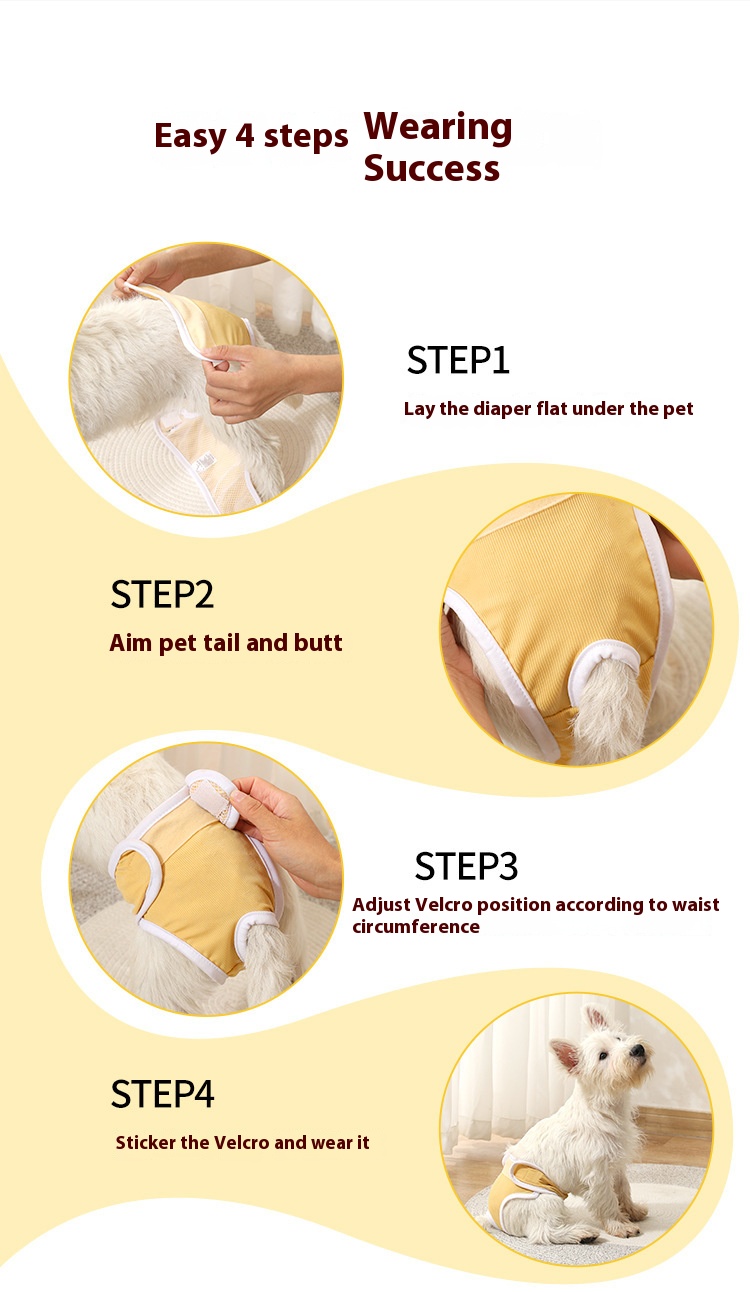 Easy 4 steps Wearing Success

STEP1
Lay the diaper flat under the pet

STEP2
Aim pet tail and butt

STEP3
Adjust Velcro position according to waist circumference

STEP4
Sticker the Velcro and wear it