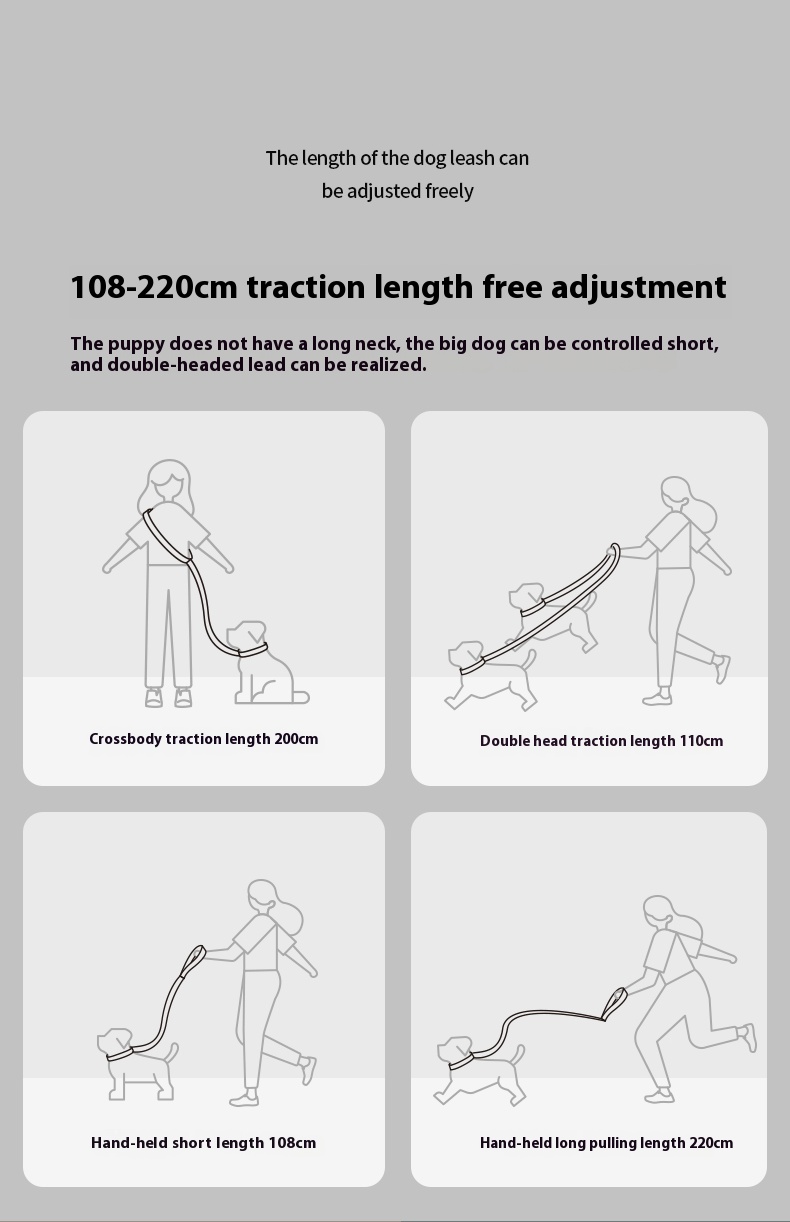 The length of the dog leash can be adjusted freely

108-220cm traction length free adjustment

The puppy does not have a long neck, the big dog can be controlled short, and double-headed lead can be realized.

Crossbody traction length 200cm

Double head traction length 110cm

Hand-held short length 108cm

Hand-held long pulling length 220cm