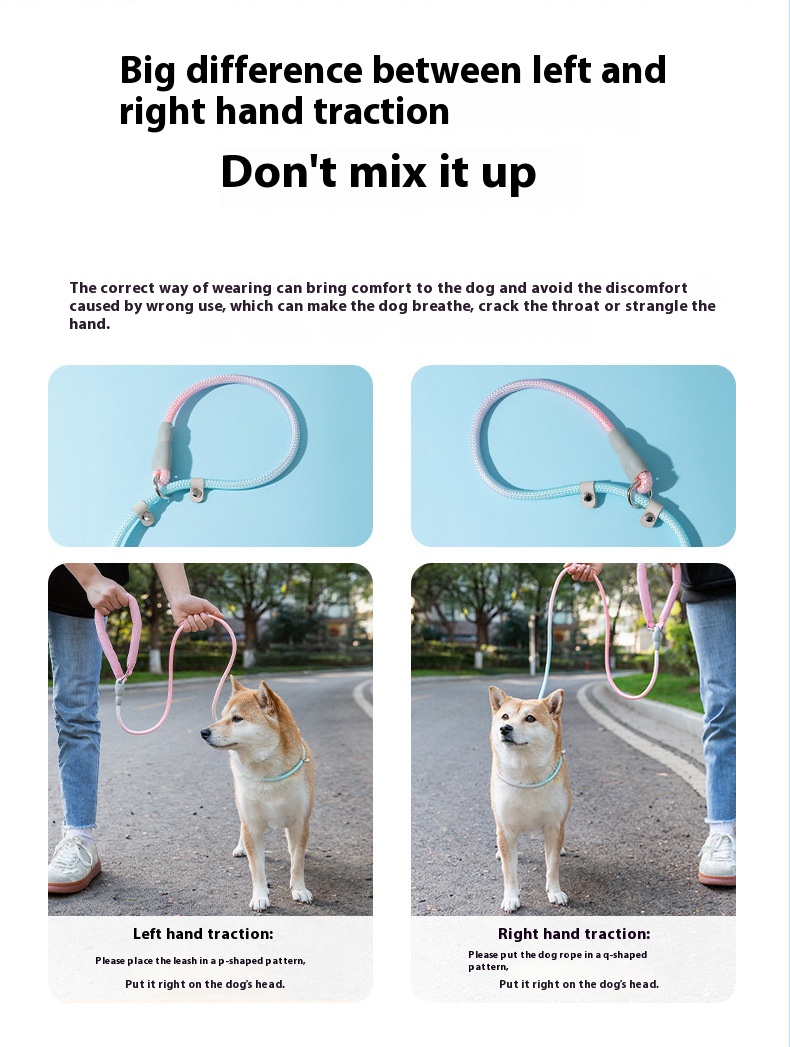 Big difference between left and right hand traction

Don't mix it up

The correct way of wearing can bring comfort to the dog and avoid the discomfort caused by wrong use, which can make the dog breathe, crack the throat or strangle the hand.

Left hand traction:

Please place the leash in a p-shaped pattern,

Put it right on the dog's head.

Right hand traction:

Please put the dog rope in a q-shaped pattern,

Put it right on the dog's head.