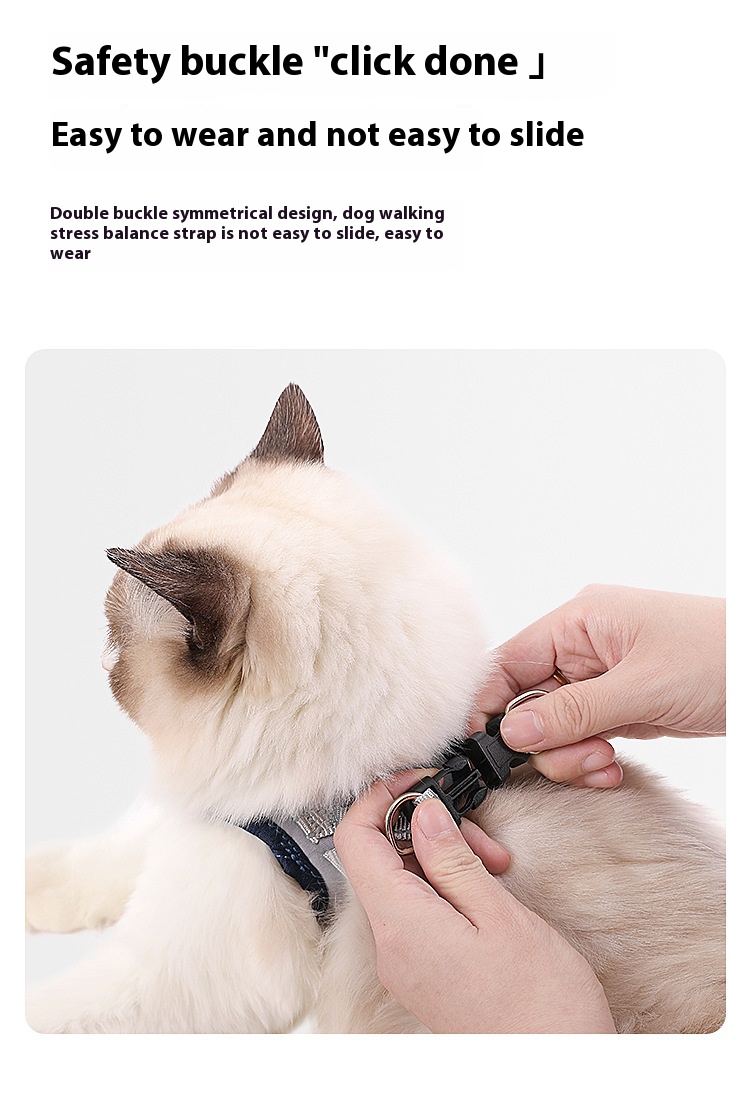 Safety buckle "click done 」

Easy to wear and not easy to slide

Double buckle symmetrical design, dog walking stress balance strap is not easy to slide, easy to wear