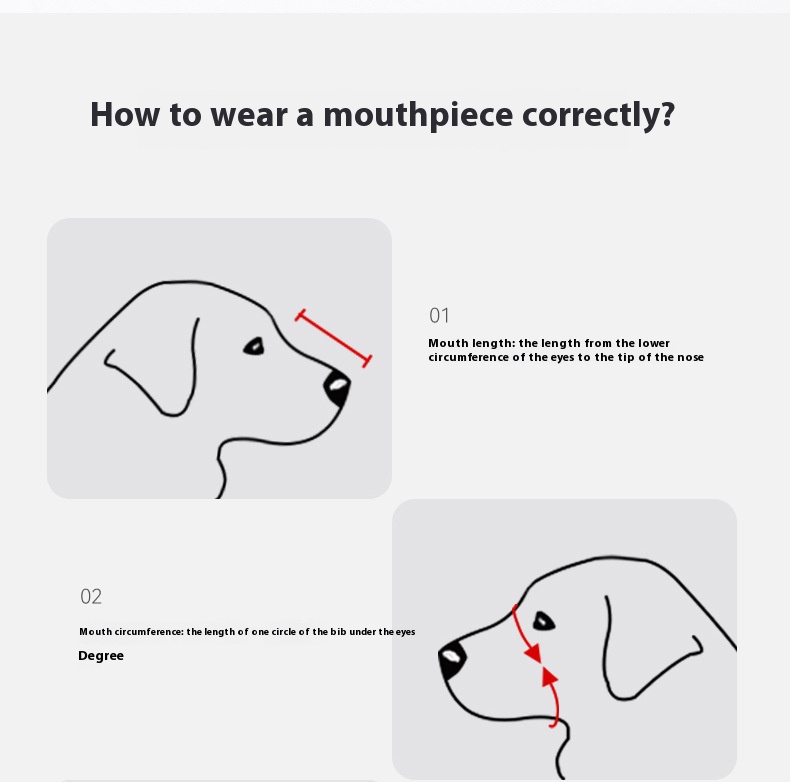 How to wear a mouthpiece correctly?

01

Mouth length: the length from the lower circumference of the eyes to the tip of the nose

02

Mouth circumference: the length of one circle of the bib under the eyes

Degree