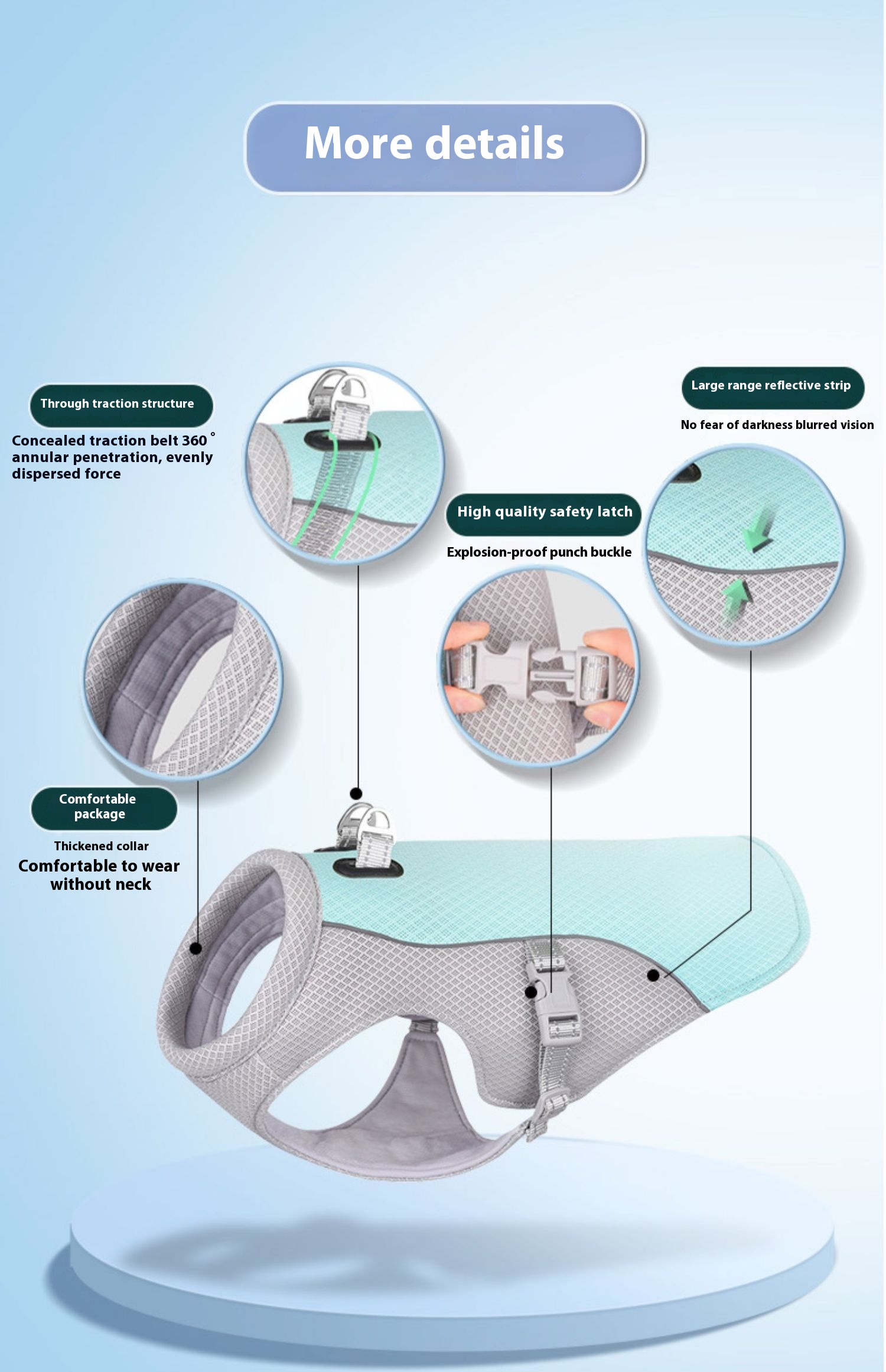 More details

Through traction structure

Concealed traction belt 360 ° annular penetration, evenly dispersed force

Large range reflective strip

No fear of darkness blurred vision

High quality safety latch

Explosion-proof punch buckle

Comfortable package

Thickened collar

Comfortable to wear without neck