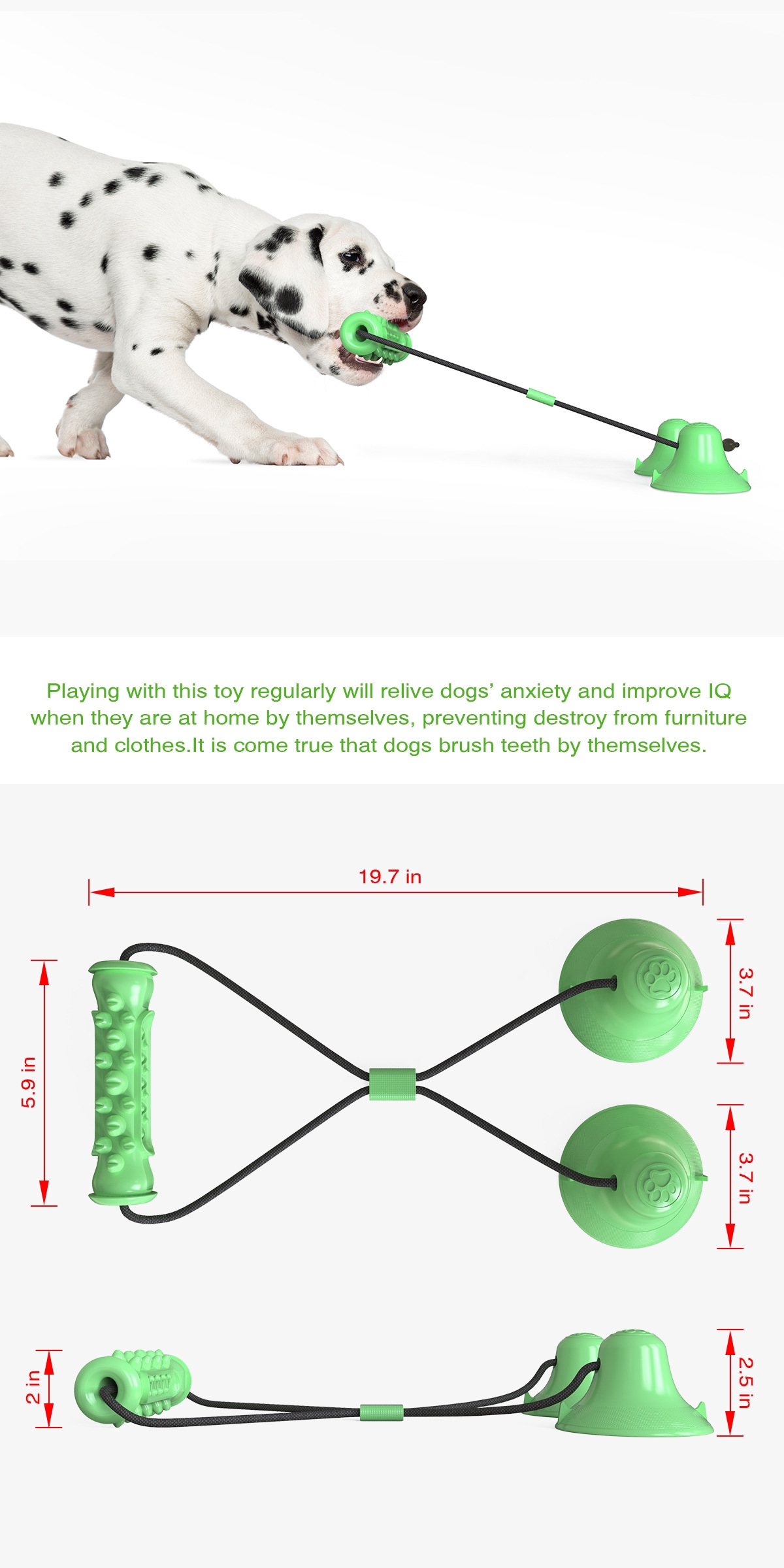 Playing with this toy regularly will relive dogs' anxiety and improve IQ when they are at home by themselves, preventing destroy from furniture and clothes.It is come true that dogs brush teeth by themselves.

19.7 in

5.9 in

3.7 in

3.7 in

2 in

2.5 in