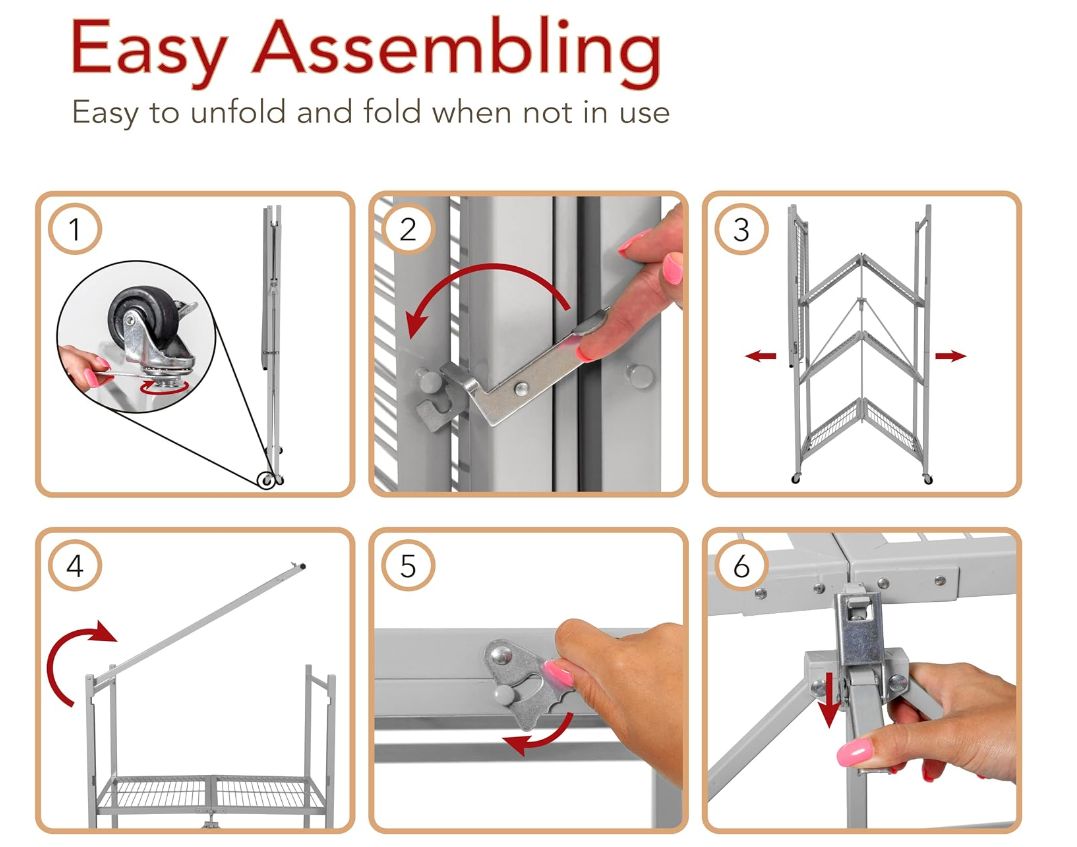 Easy Assembling
Easy to unfold and fold when not in use

1

2

3

4

5

6