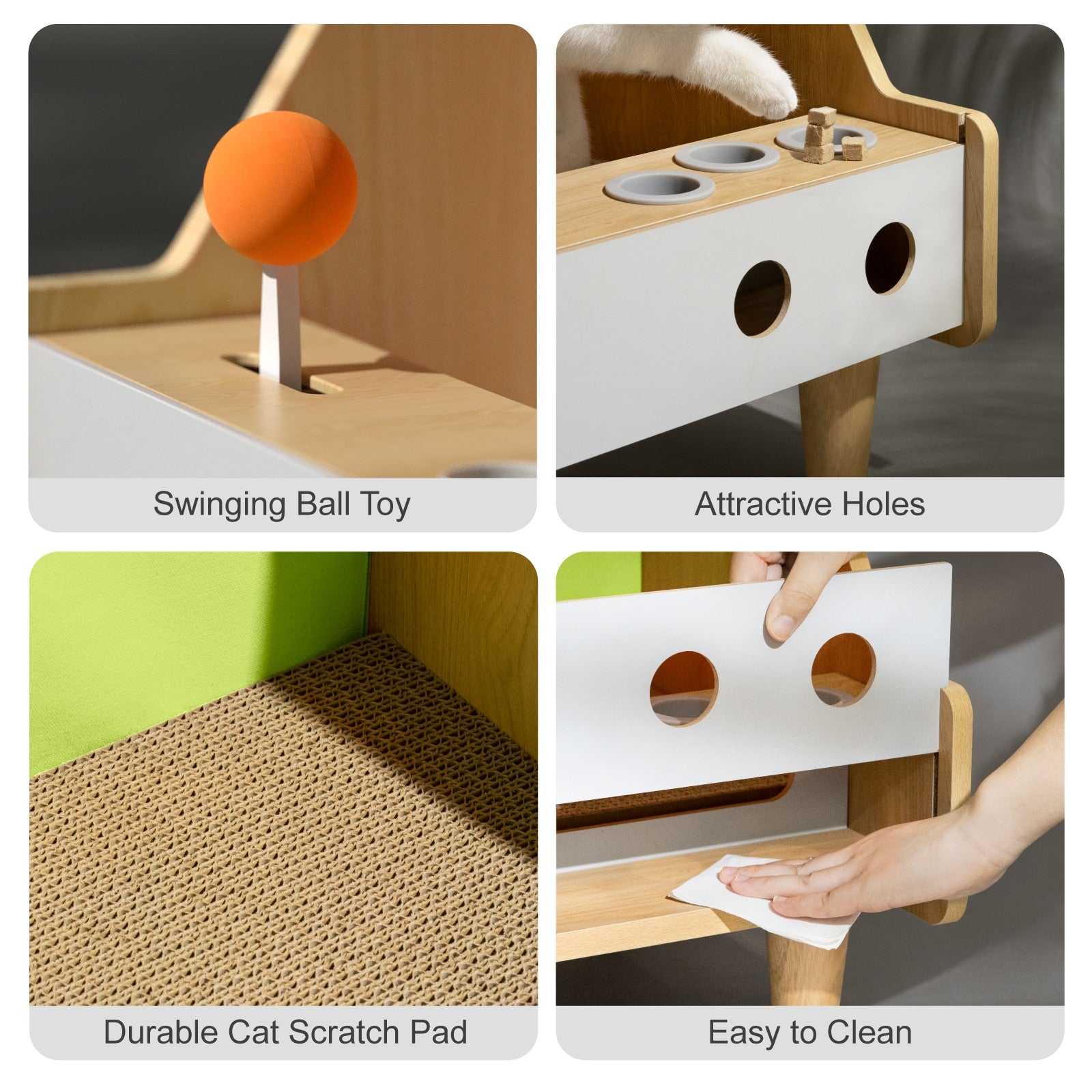 Swinging Ball Toy

Attractive Holes

Durable Cat Scratch Pad

Easy to Clean