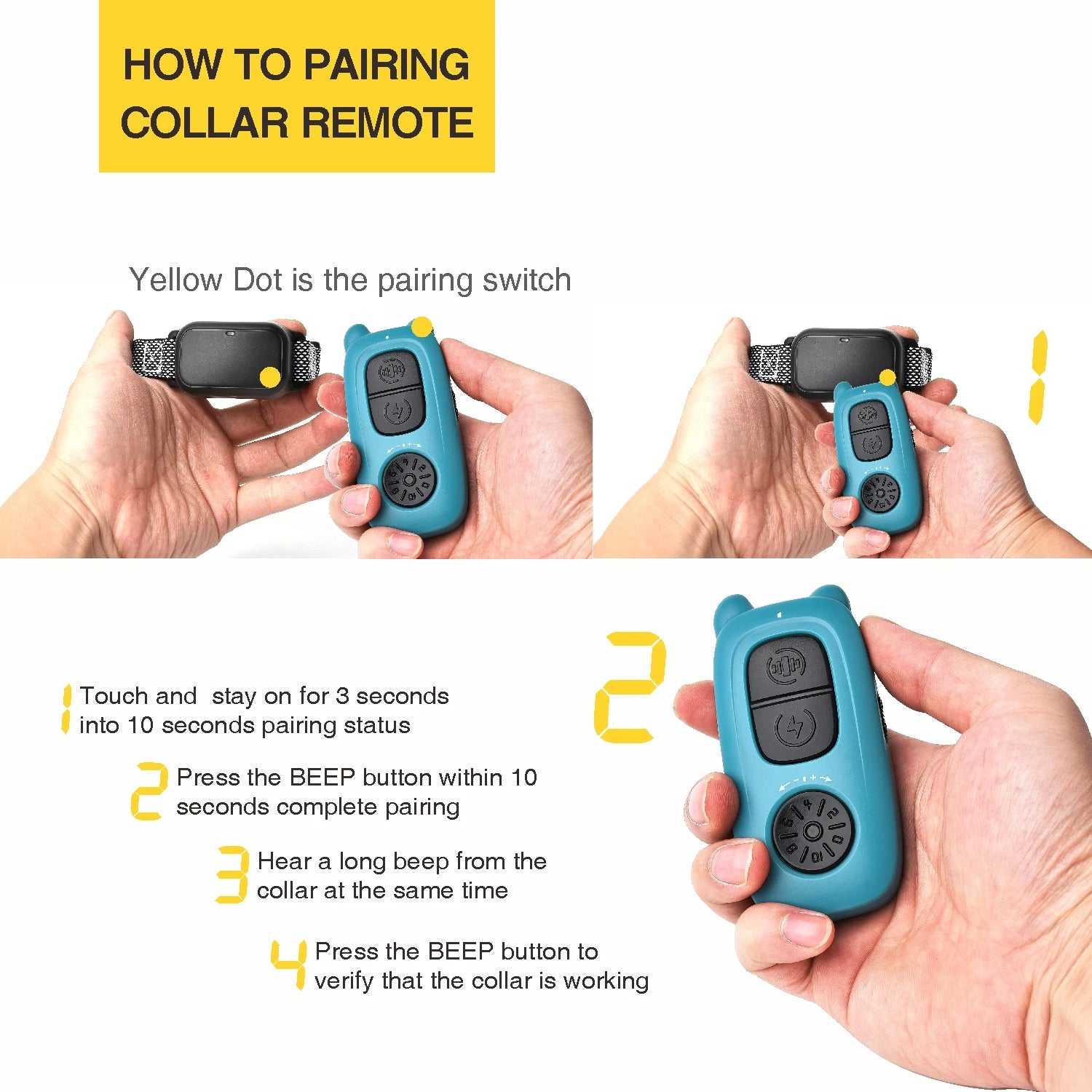 HOW TO PAIRING COLLAR REMOTE

Yellow Dot is the pairing switch

1

2

1 Touch and stay on for 3 seconds into 10 seconds pairing status

2 Press the BEEP button within 10 seconds complete pairing

3 Hear a long beep from the collar at the same time

4 Press the BEEP button to verify that the collar is working