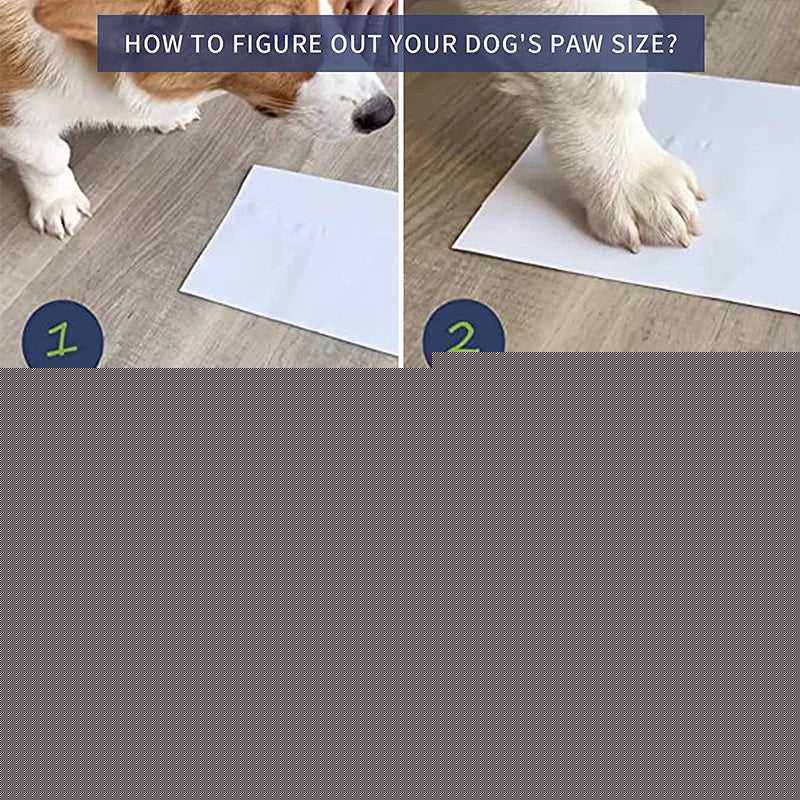 HOW TO FIGURE OUT YOUR DOG'S PAW SIZE?

1

2