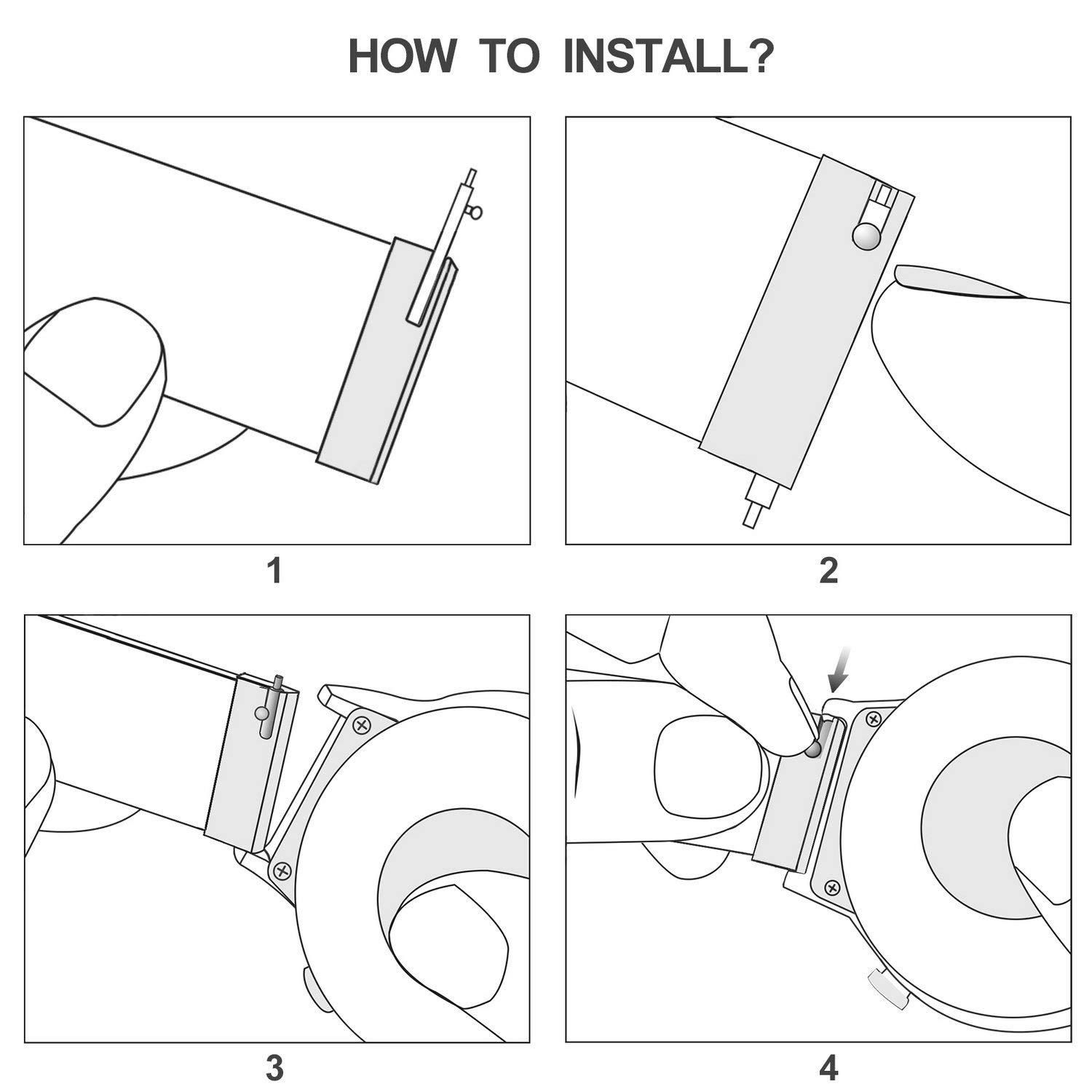 HOW TO INSTALL?

1

2

3

4