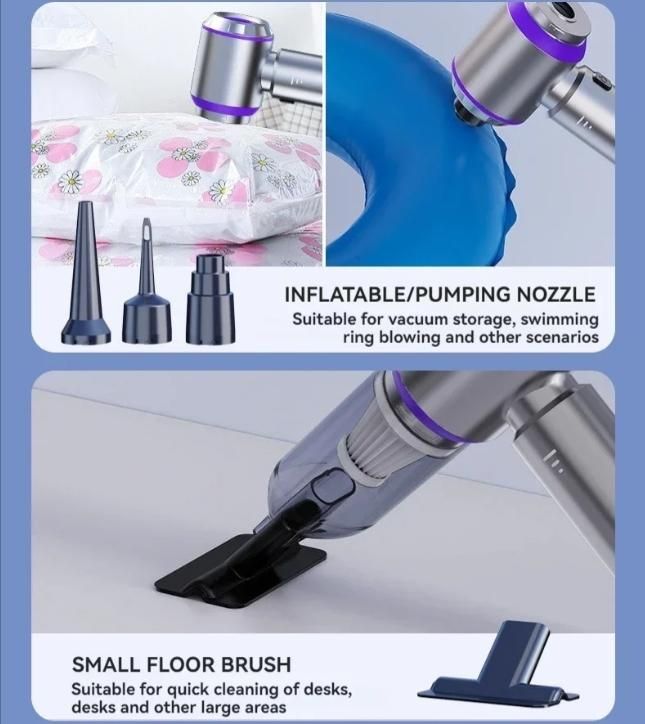 INFLATABLE/PUMPING NOZZLE
Suitable for vacuum storage, swimming ring blowing and other scenarios

SMALL FLOOR BRUSH
Suitable for quick cleaning of desks, desks and other large areas