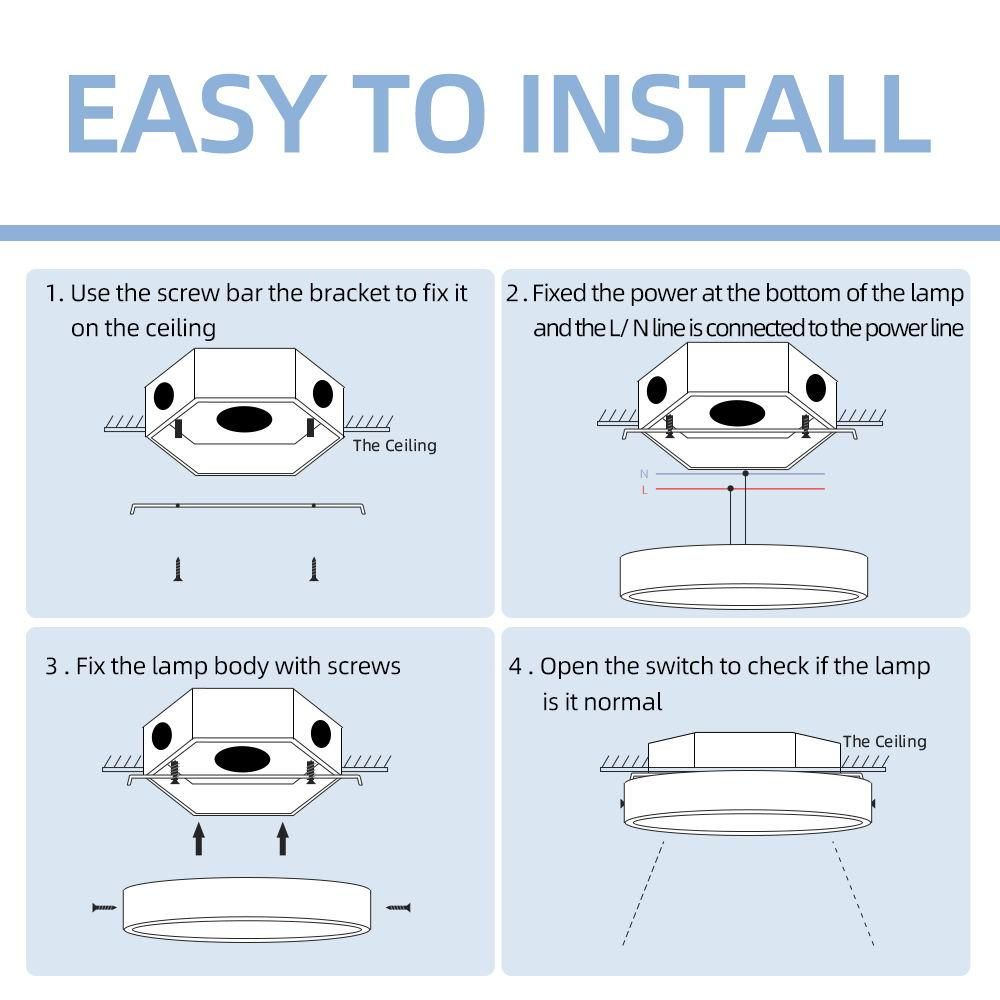 EASY TO INSTALL

1. Use the screw bar the bracket to fix it on the ceiling

The Ceiling

2. Fixed the power at the bottom of the lamp and the L/ N line is connected to the power line

N

L

3 . Fix the lamp body with screws

4 . Open the switch to check if the lamp is it normal

The Ceiling