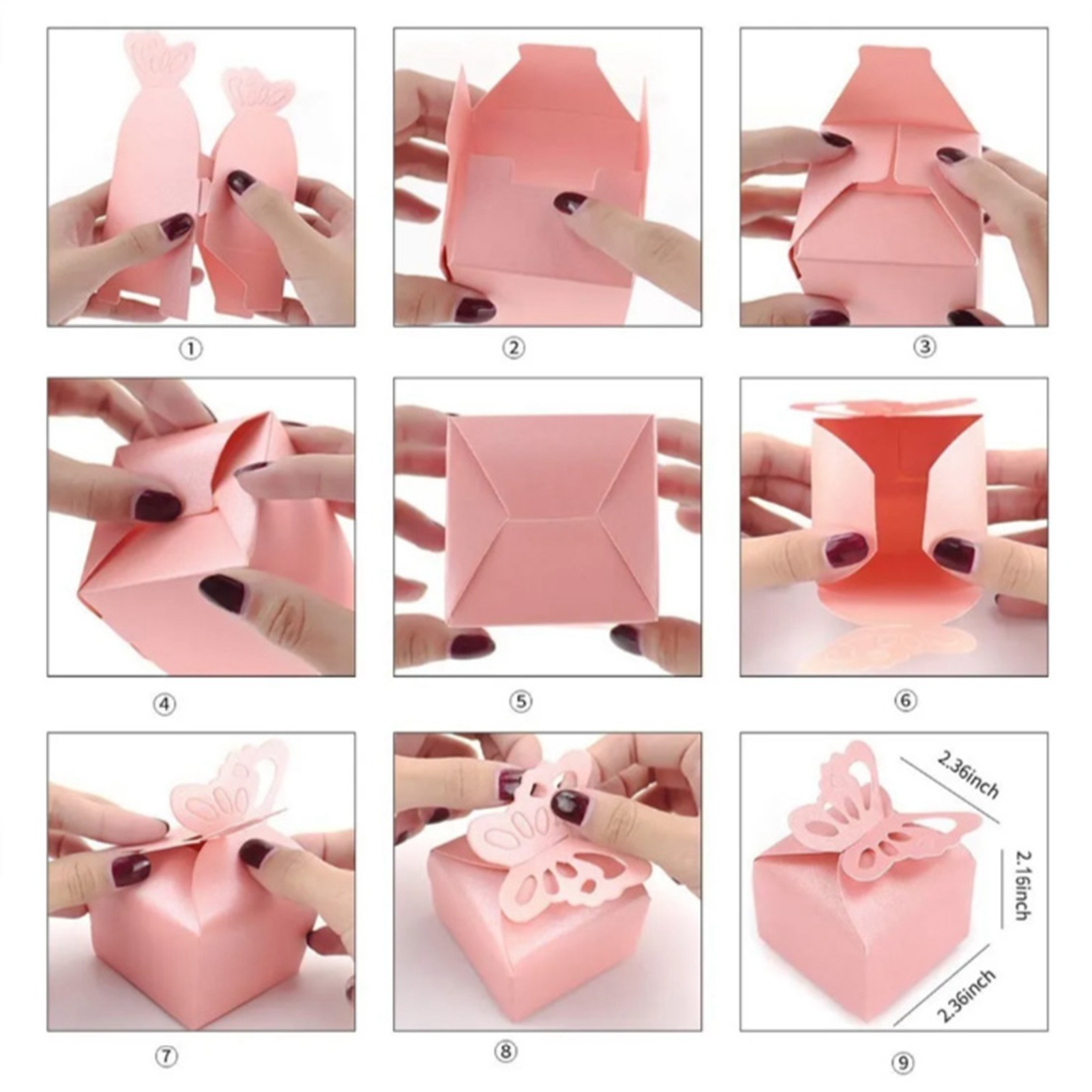 ①

②

③

④

⑤

⑥

⑦

⑧

2.36inch

2.16inch

2.36inch

⑨