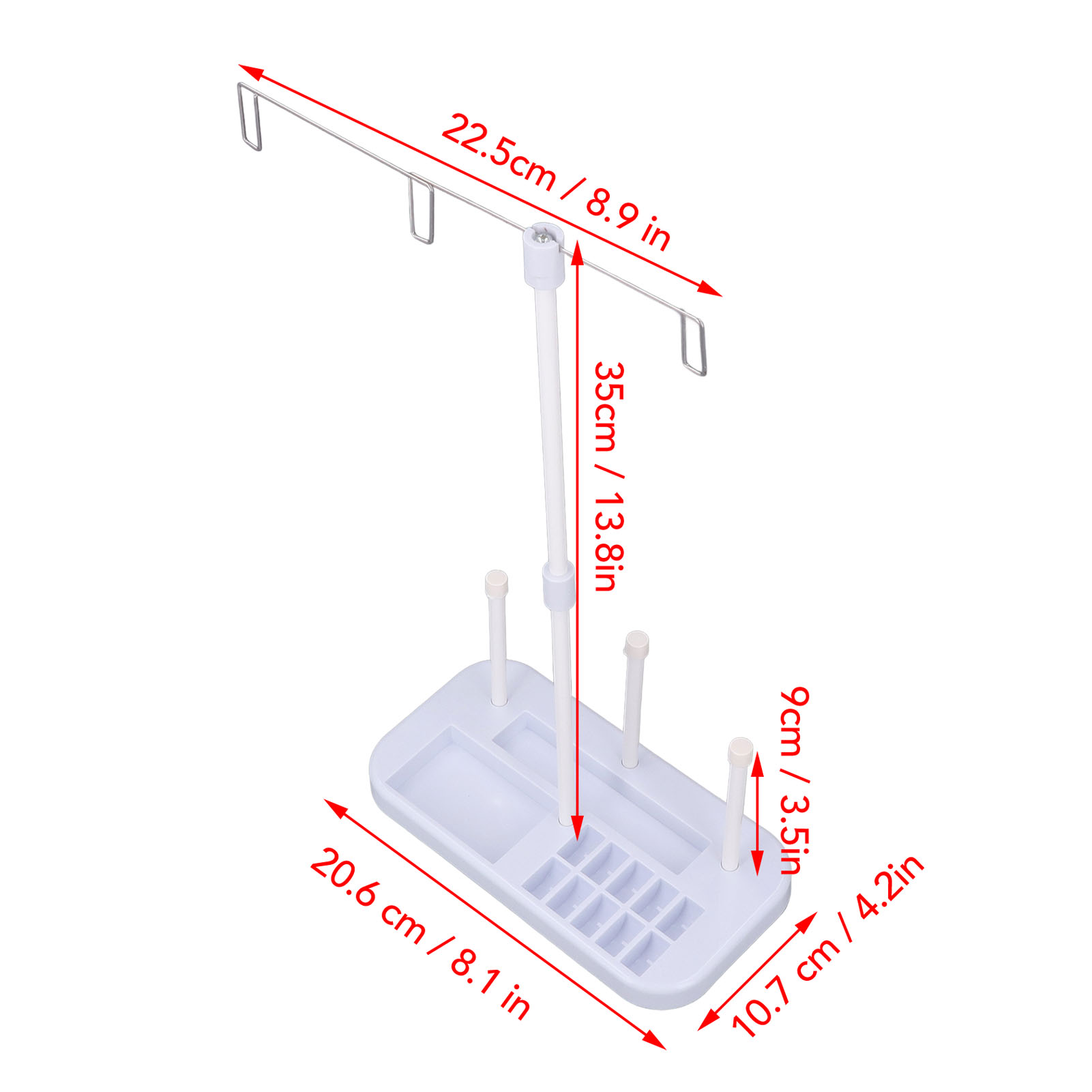 22.5cm / 8.9 in

35cm / 13.8in

9cm / 3.5in

20.6 cm / 8.1 in

10.7 cm / 4.2in