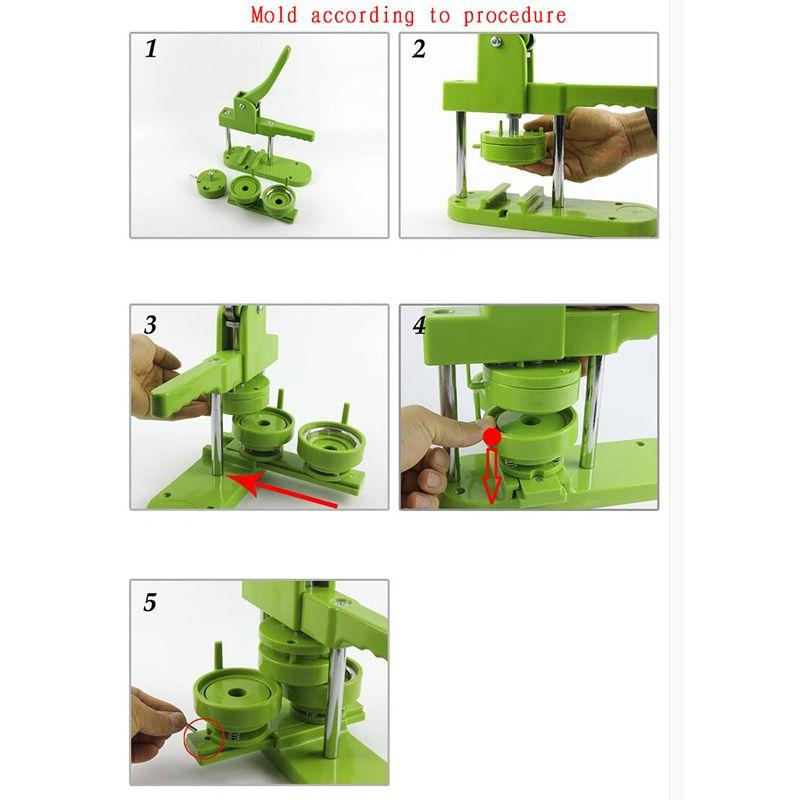 Mold according to procedure

1

2

3

4

5