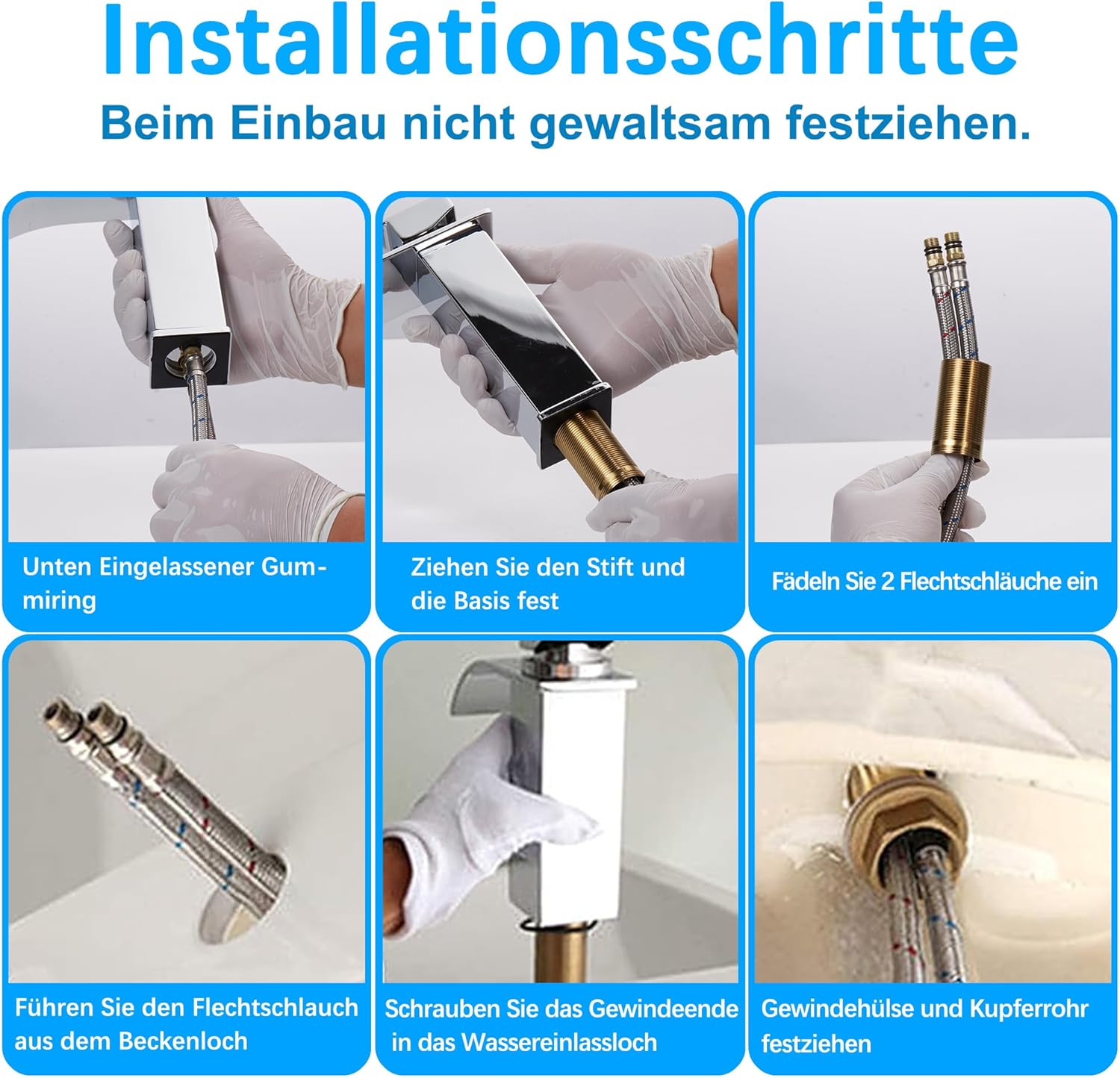 Installationsschritte

Beim Einbau nicht gewaltsam festziehen.

Unten Eingelassener Gummiring

Ziehen Sie den Stift und die Basis fest

Fädeln Sie 2 Flechtschläuche ein

Führen Sie den Flechtschlauch aus dem Beckenloch

Schrauben Sie das Gewindeende in das Wassereinlassloch

Gewindehülse und Kupferrohr festziehen