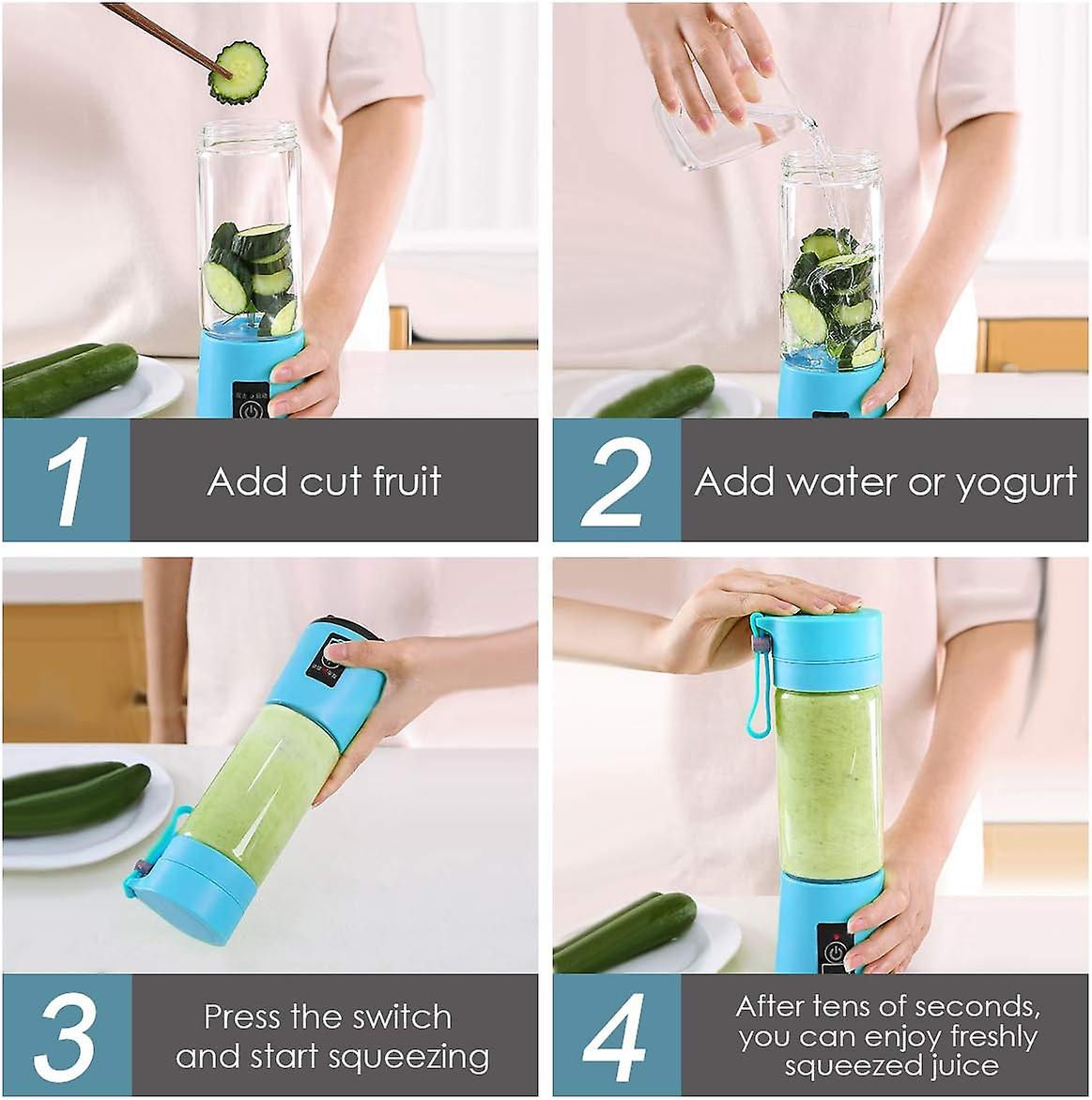 1
Add cut fruit

2
Add water or yogurt

3
Press the switch and start squeezing

4
After tens of seconds, you can enjoy freshly squeezed juice