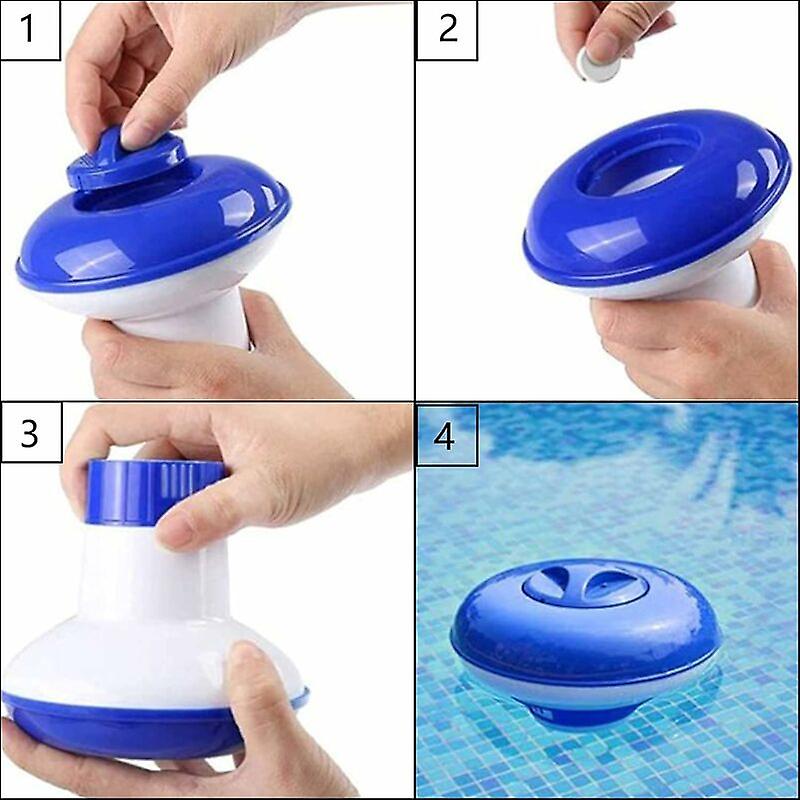 1

2

3

4