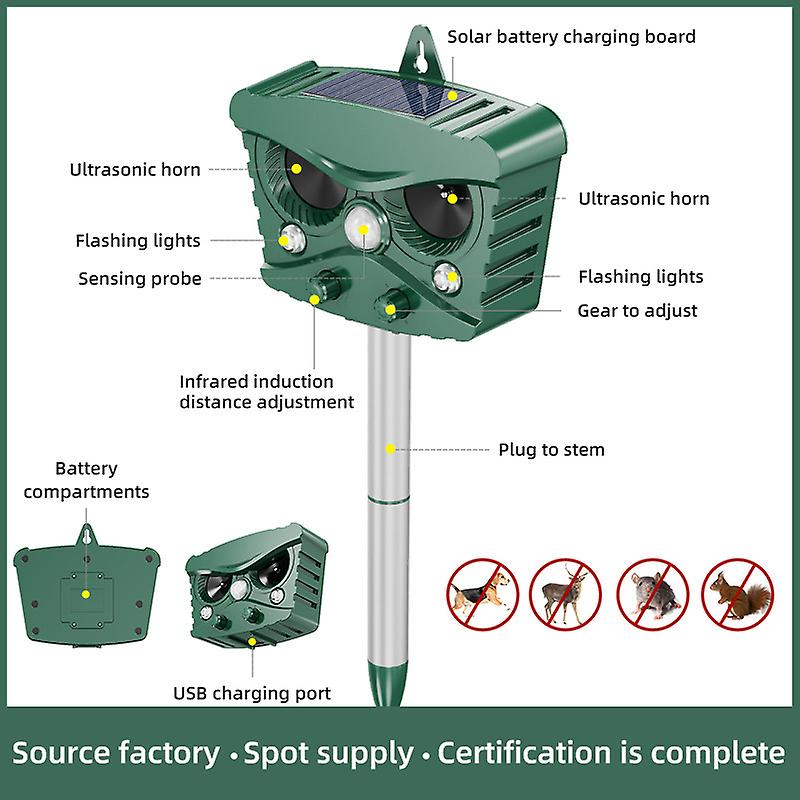 Solar battery charging board

Ultrasonic horn

Ultrasonic horn

Flashing lights

Sensing probe

Flashing lights

Gear to adjust

Infrared induction distance adjustment

Plug to stem

Battery compartments

USB charging port

Source factory • Spot supply • Certification is complete