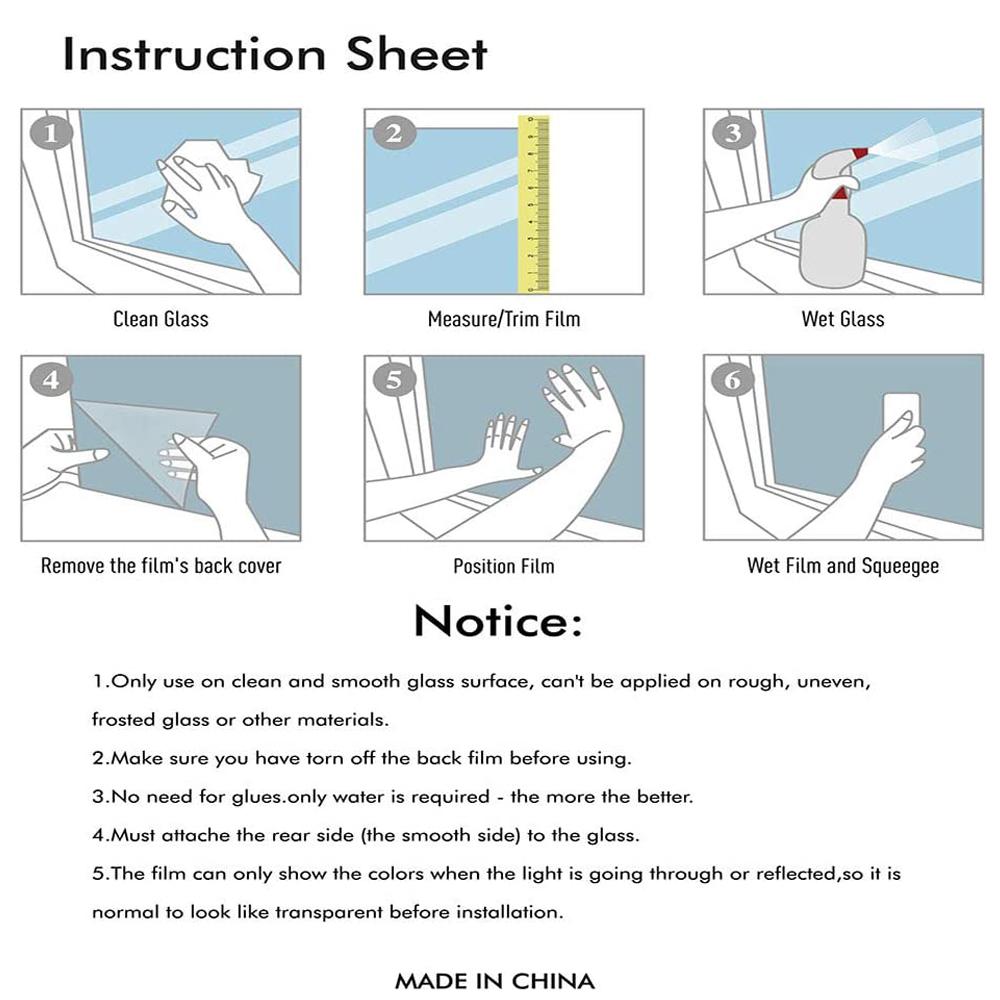 Instruction Sheet

1
Clean Glass

2
Measure/Trim Film

3
Wet Glass

4
Remove the film's back cover

5
Position Film

6
Wet Film and Squeegee

Notice:

1.Only use on clean and smooth glass surface, can't be applied on rough, uneven, frosted glass or other materials.

2.Make sure you have torn off the back film before using.

3.No need for glues.only water is required - the more the better.

4.Must attache the rear side (the smooth side) to the glass.

5.The film can only show the colors when the light is going through or reflected,so it is normal to look like transparent before installation.

MADE IN CHINA