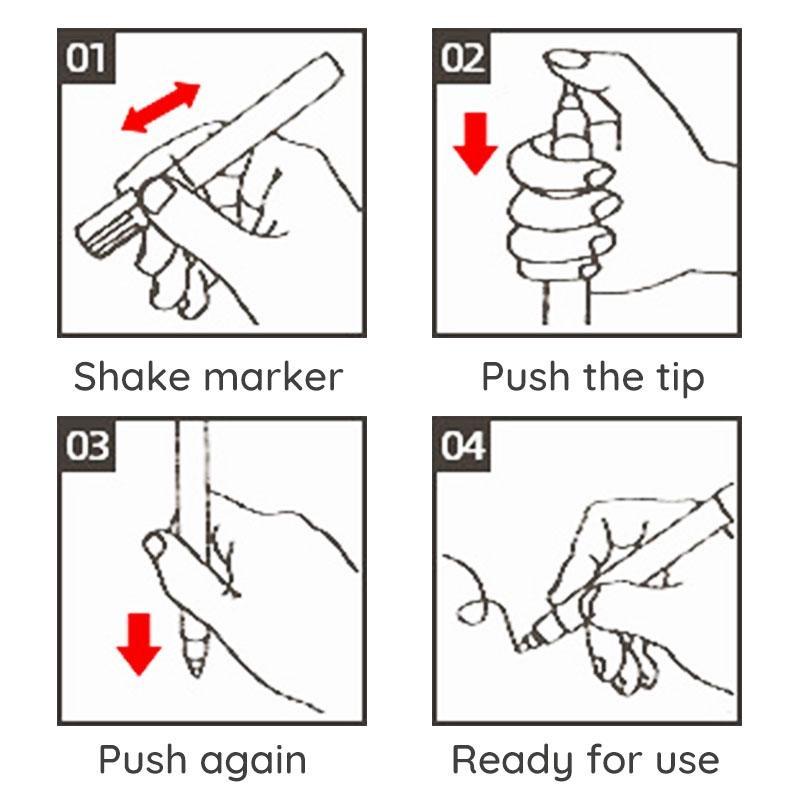 01

Shake marker

02

Push the tip

03

Push again

04

Ready for use