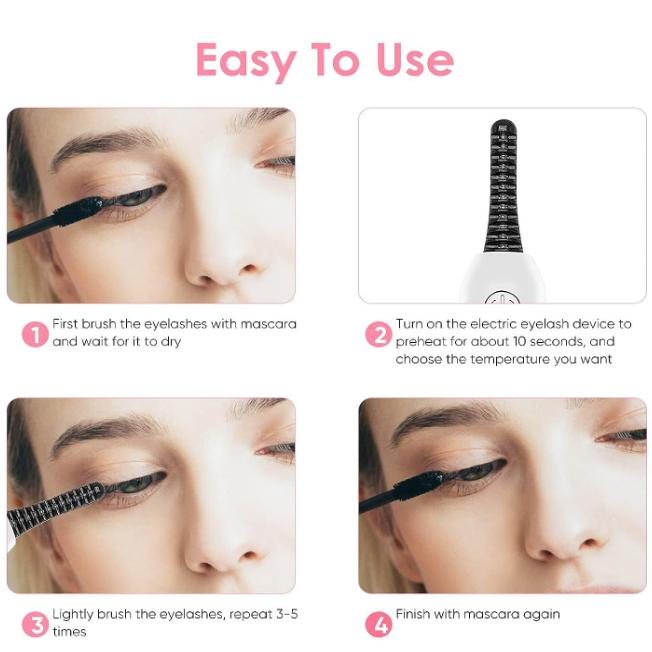 Easy To Use

1 First brush the eyelashes with mascara and wait for it to dry

2 Turn on the electric eyelash device to preheat for about 10 seconds, and choose the temperature you want

3 Lightly brush the eyelashes, repeat 3-5 times

4 Finish with mascara again