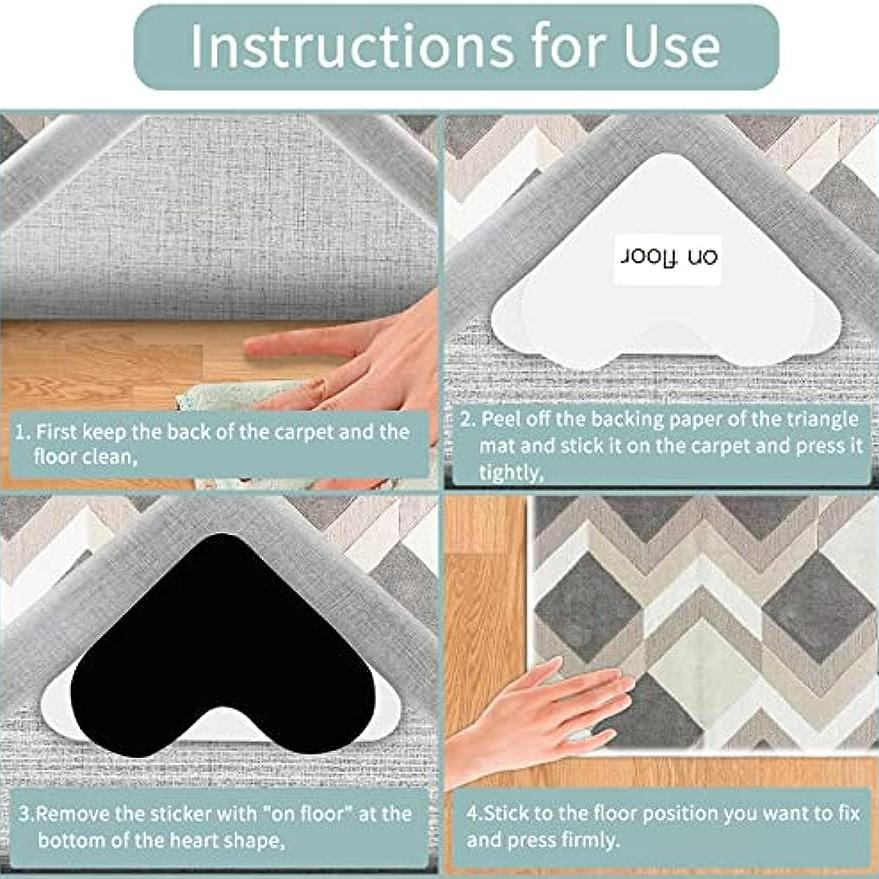 Instructions for Use

1. First keep the back of the carpet and the floor clean,

on floor

2. Peel off the backing paper of the triangle mat and stick it on the carpet and press it tightly,

3.Remove the sticker with "on floor" at the bottom of the heart shape,

4.Stick to the floor position you want to fix and press firmly.