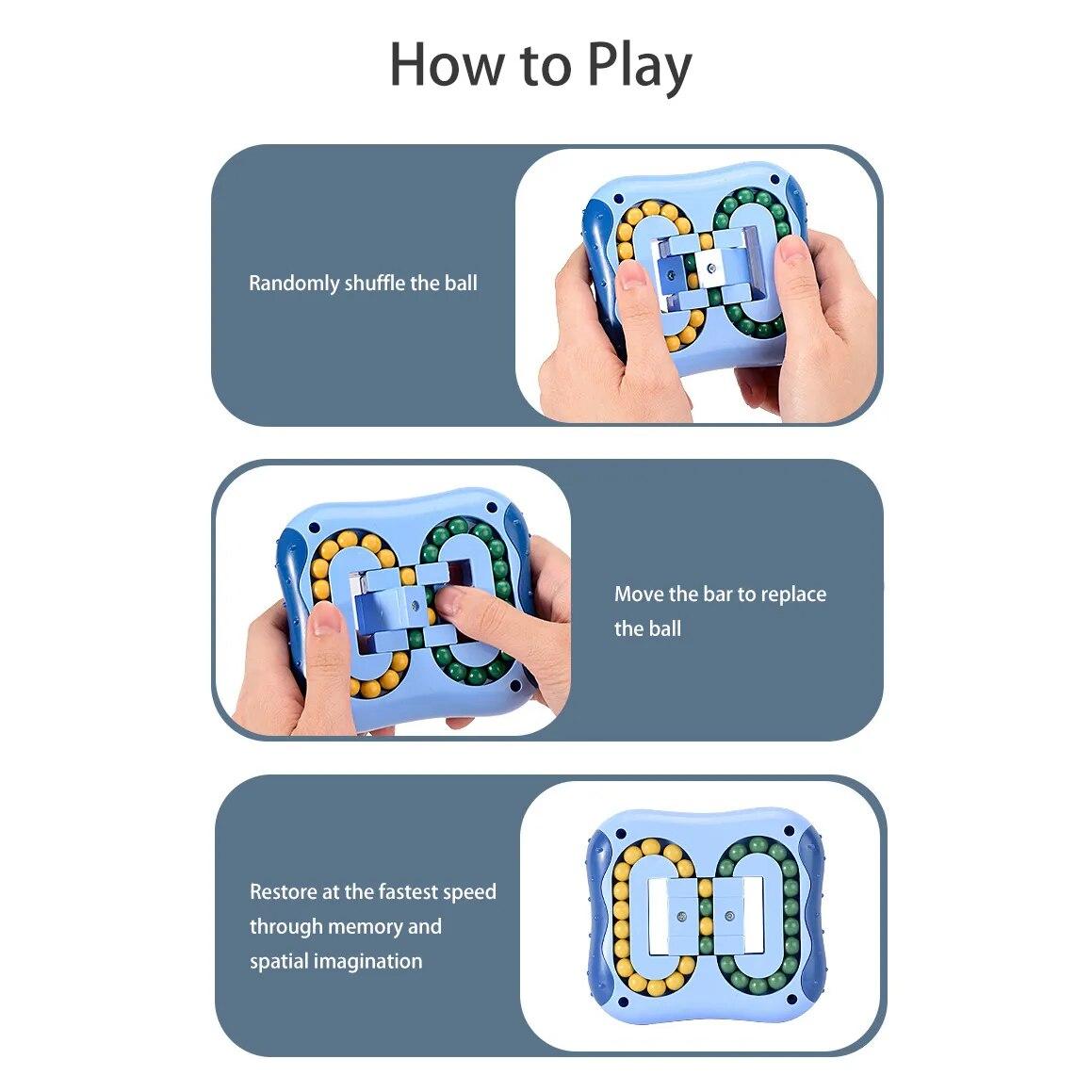 How to Play

Randomly shuffle the ball

Move the bar to replace the ball

Restore at the fastest speed through memory and spatial imagination