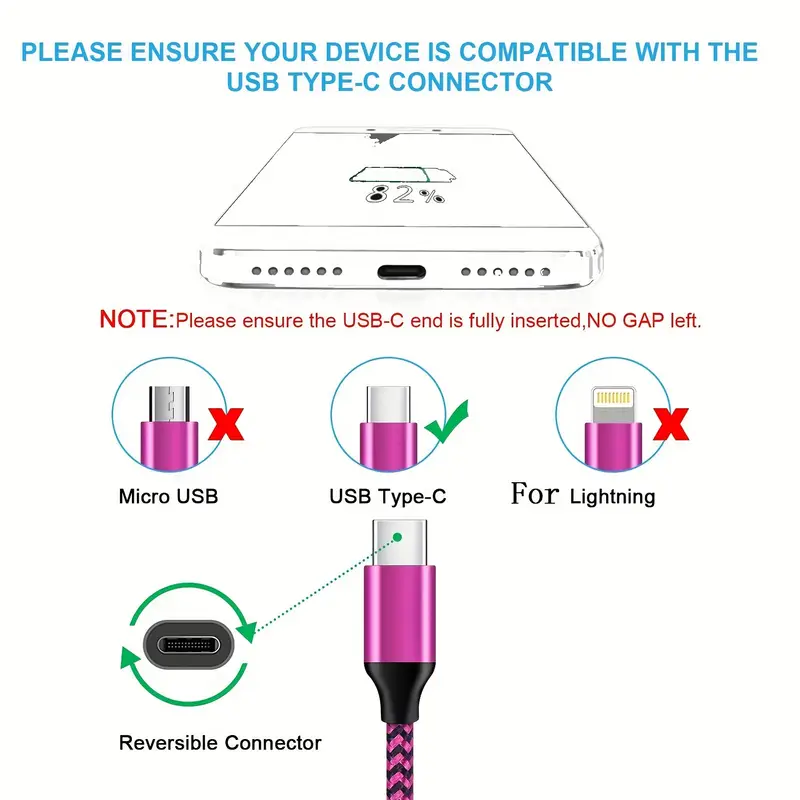 PLEASE ENSURE YOUR DEVICE IS COMPATIBLE WITH THE USB TYPE-C CONNECTOR

82%

NOTE:Please ensure the USB-C end is fully inserted,NO GAP left.

Micro USB

USB Type-C

For Lightning

Reversible Connector