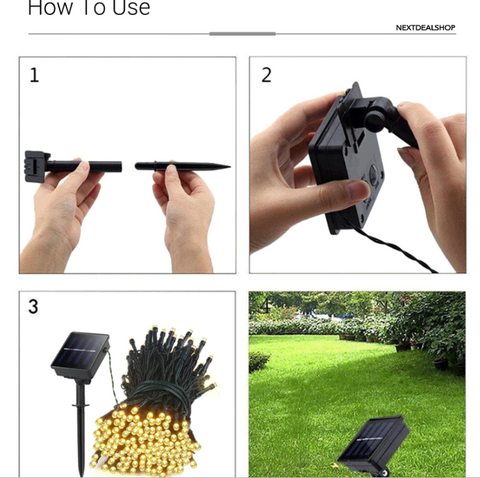 How To Use

NEXTDEALSHOP

1

2

3

4