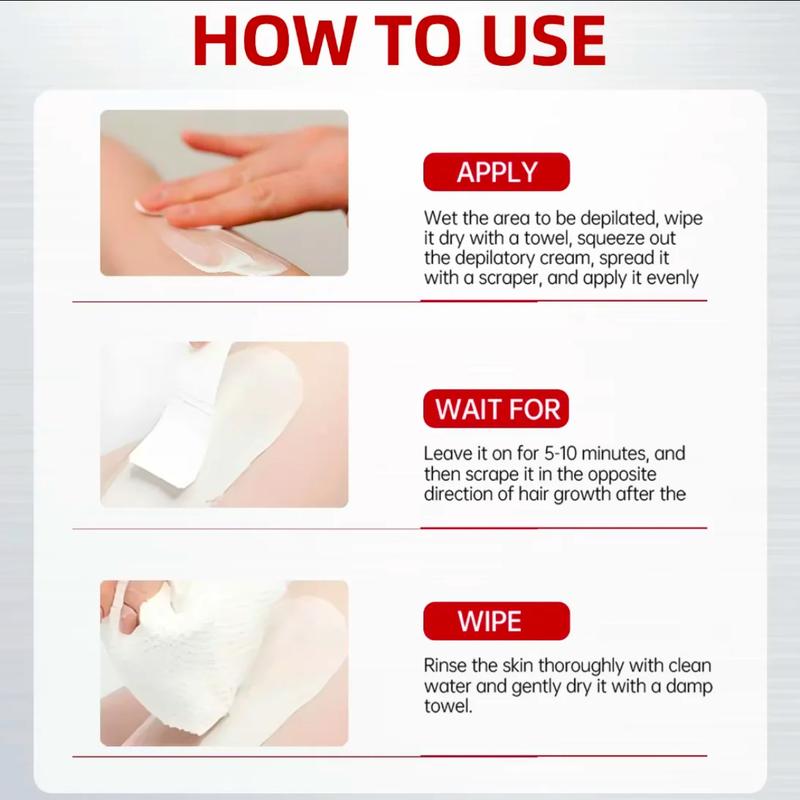 HOW TO USE

APPLY

Wet the area to be depilated, wipe it dry with a towel, squeeze out the depilatory cream, spread it with a scraper, and apply it evenly

WAIT FOR

Leave it on for 5-10 minutes, and then scrape it in the opposite direction of hair growth after the

WIPE

Rinse the skin thoroughly with clean water and gently dry it with a damp towel.