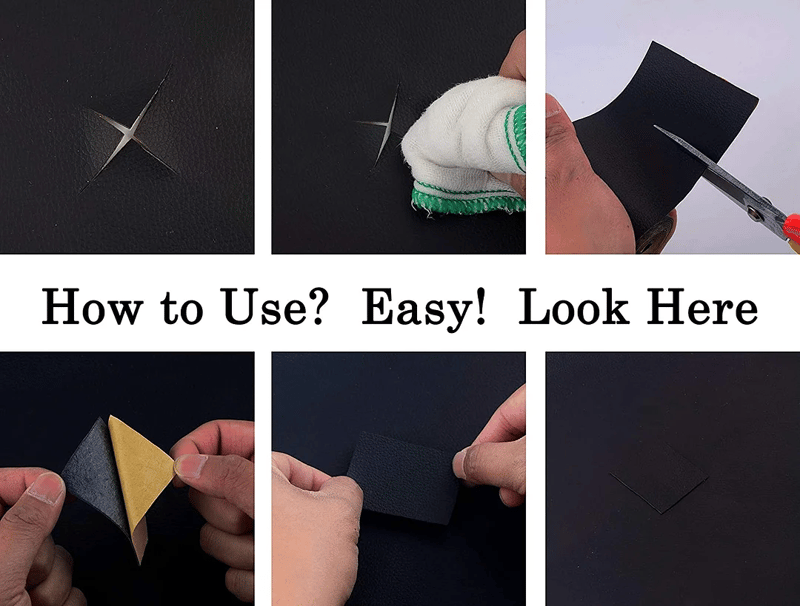 How to Use? Easy! Look Here