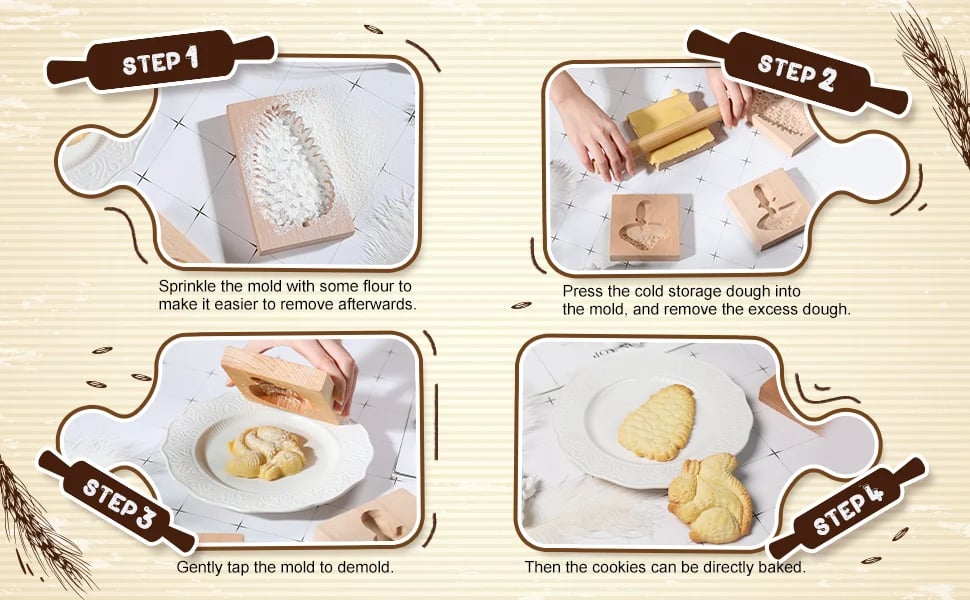 STEP 1

Sprinkle the mold with some flour to make it easier to remove afterwards.

STEP 2

Press the cold storage dough into the mold, and remove the excess dough.

STEP 3

Gently tap the mold to demold.

STEP 4

Then the cookies can be directly baked.