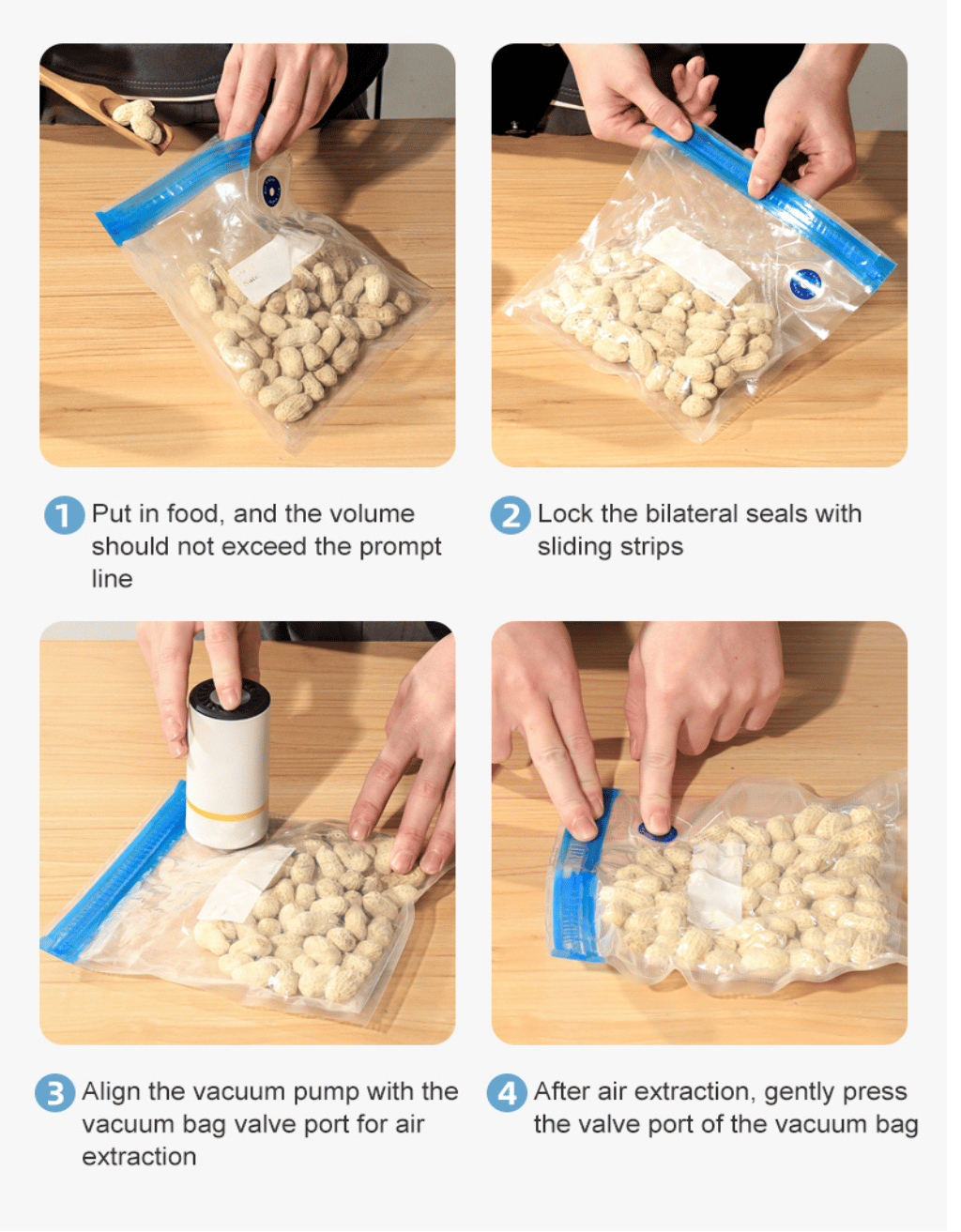 1 Put in food, and the volume should not exceed the prompt line

2 Lock the bilateral seals with sliding strips

3 Align the vacuum pump with the vacuum bag valve port for air extraction

4 After air extraction, gently press the valve port of the vacuum bag