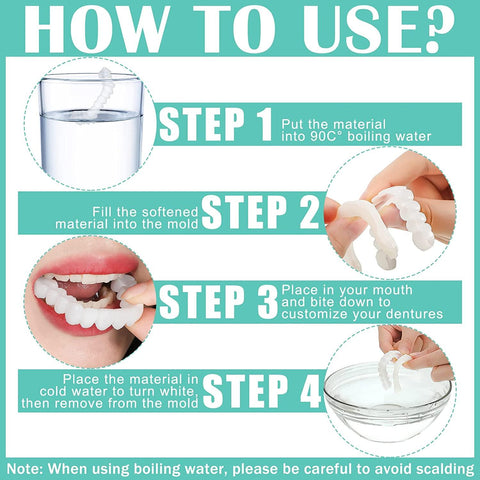 HOW TO USE?

STEP 1 Put the material into 90C° boiling water

Fill the softened material into the mold STEP 2

STEP 3 Place in your mouth and bite down to customize your dentures

Place the material in cold water to turn white, then remove from the mold STEP 4

Note: When using boiling water, please be careful to avoid scalding