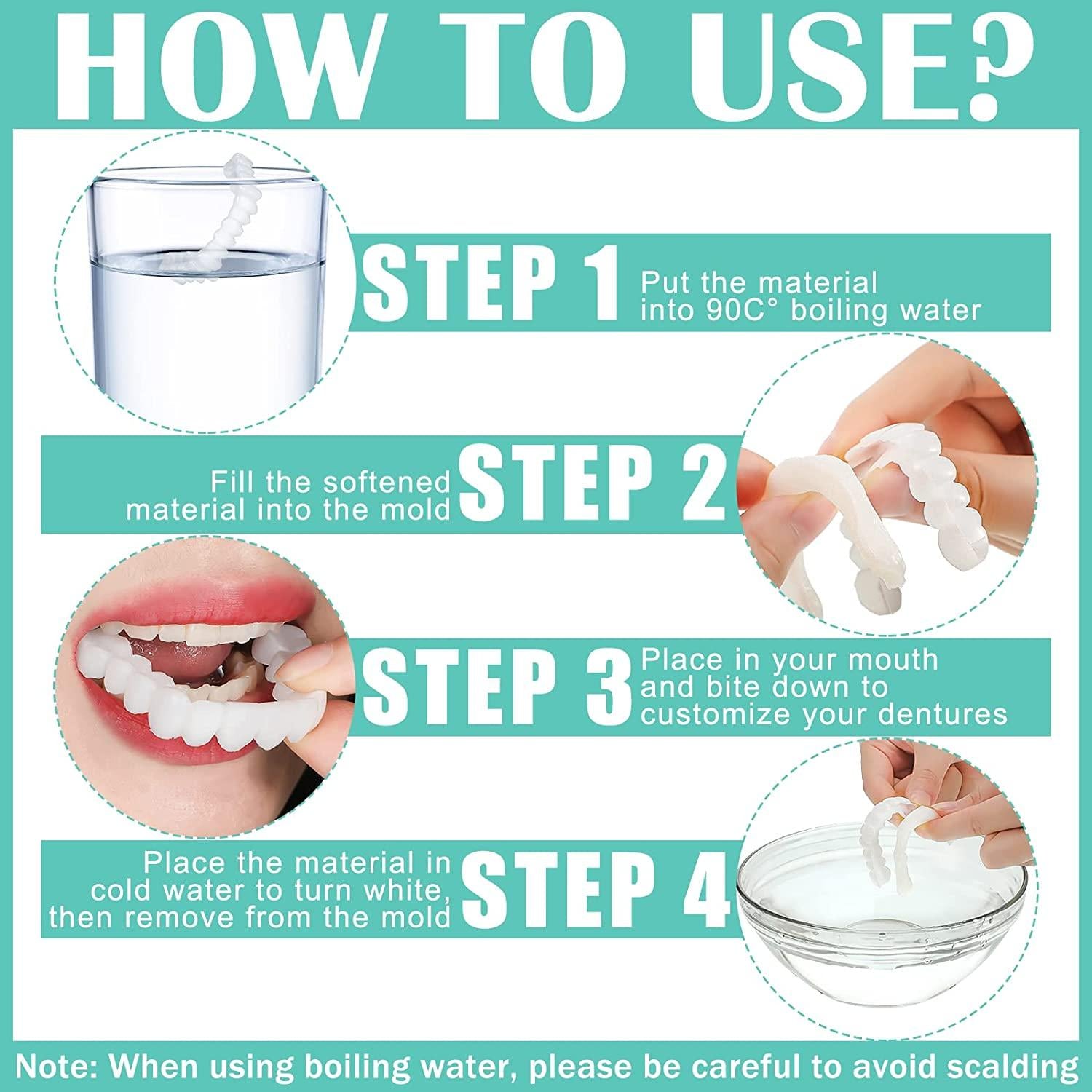 HOW TO USE?

STEP 1 Put the material into 90C° boiling water

Fill the softened material into the mold STEP 2

STEP 3 Place in your mouth and bite down to customize your dentures

Place the material in cold water to turn white, then remove from the mold STEP 4

Note: When using boiling water, please be careful to avoid scalding