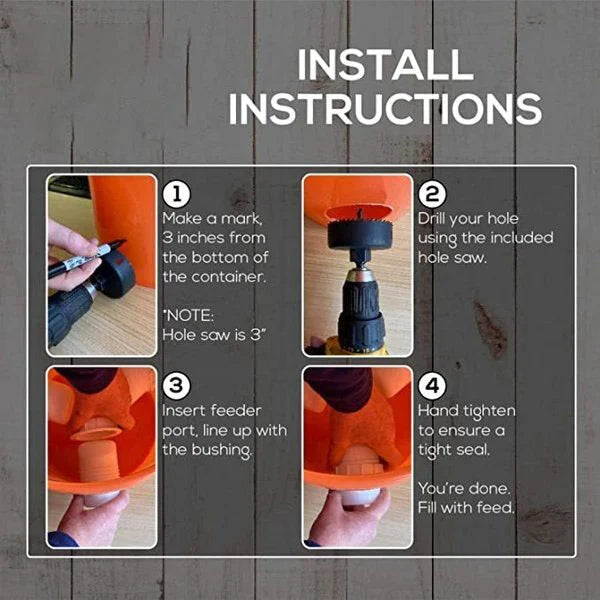 INSTALL INSTRUCTIONS

1
Make a mark, 3 inches from the bottom of the container.

*NOTE:
Hole saw is 3"

2
Drill your hole using the included hole saw.

3
Insert feeder port, line up with the bushing.

4
Hand tighten to ensure a tight seal.

You're done. Fill with feed.