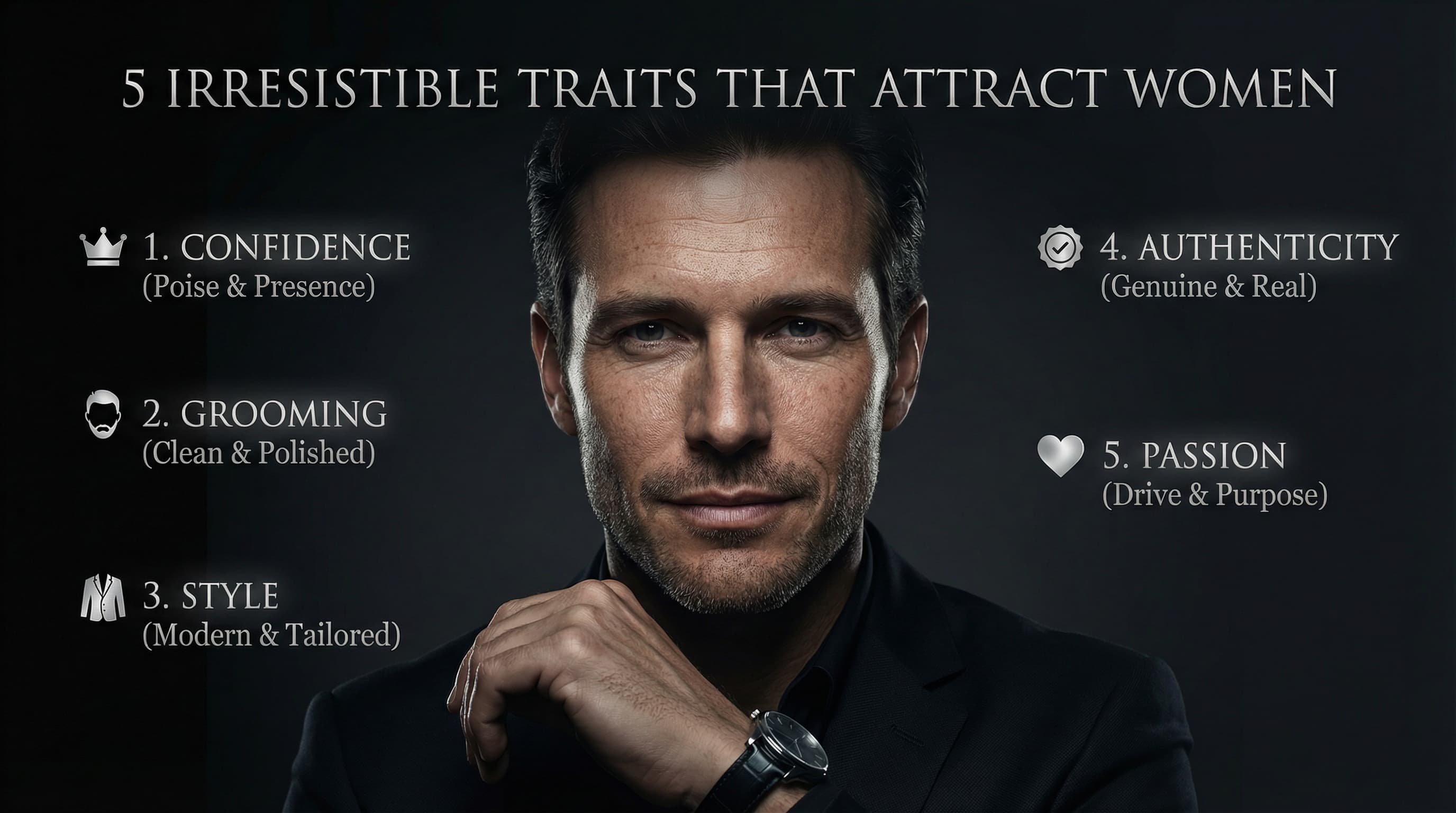 5 IRRESISTIBLE TRAITS THAT ATTRACT WOMEN

1. CONFIDENCE
(Poise & Presence)

2. GROOMING
(Clean & Polished)

3. STYLE
(Modern & Tailored)

4. AUTHENTICITY
(Genuine & Real)

5. PASSION
(Drive & Purpose)