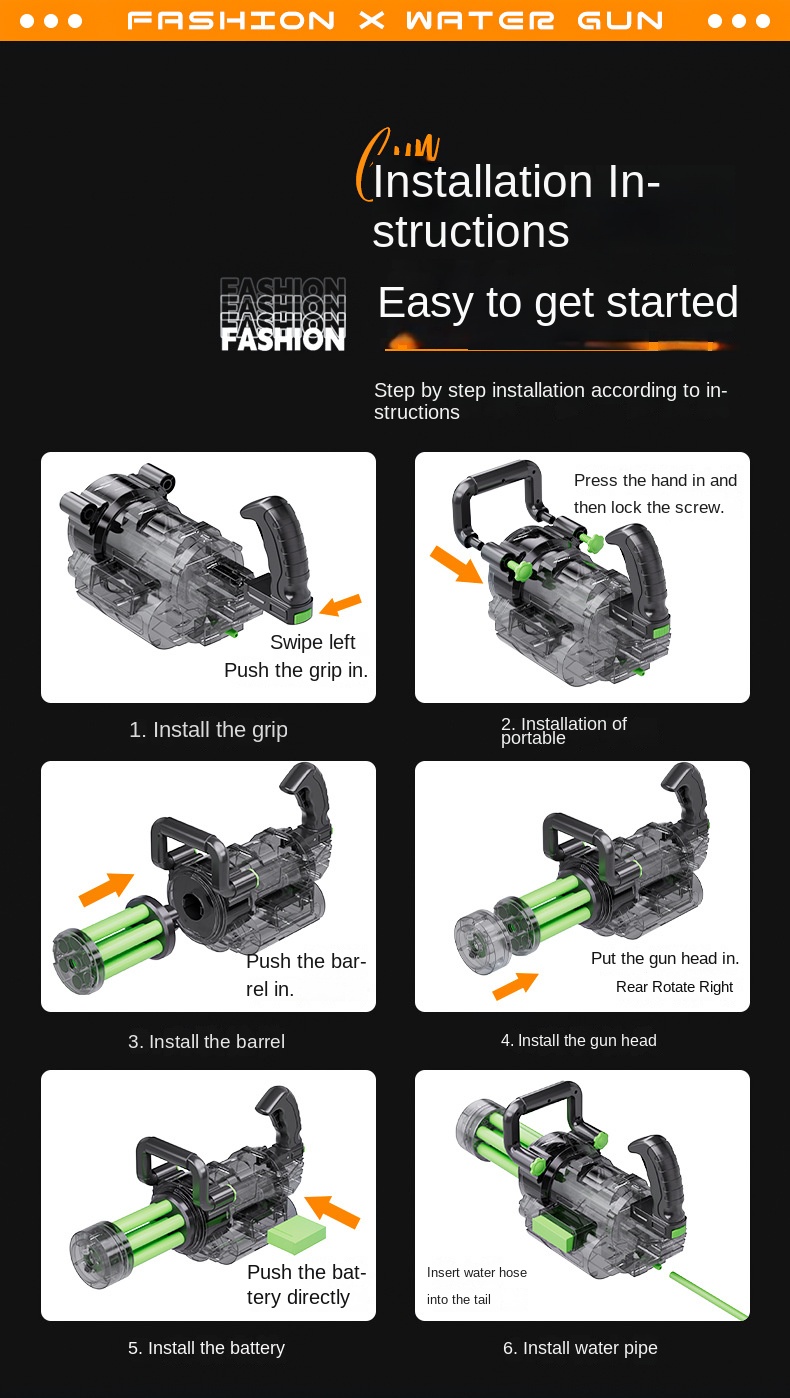 FASHION X WATER GUN

Installation Instructions

FASHION
FASHION
FASHION
FASHION

Easy to get started

Step by step installation according to instructions

Swipe left
Push the grip in.

1. Install the grip

Press the hand in and then lock the screw.

2. Installation of portable

Push the barrel in.

3. Install the barrel

Put the gun head in.
Rear Rotate Right

4. Install the gun head

Push the battery directly

5. Install the battery

Insert water hose into the tail

6. Install water pipe