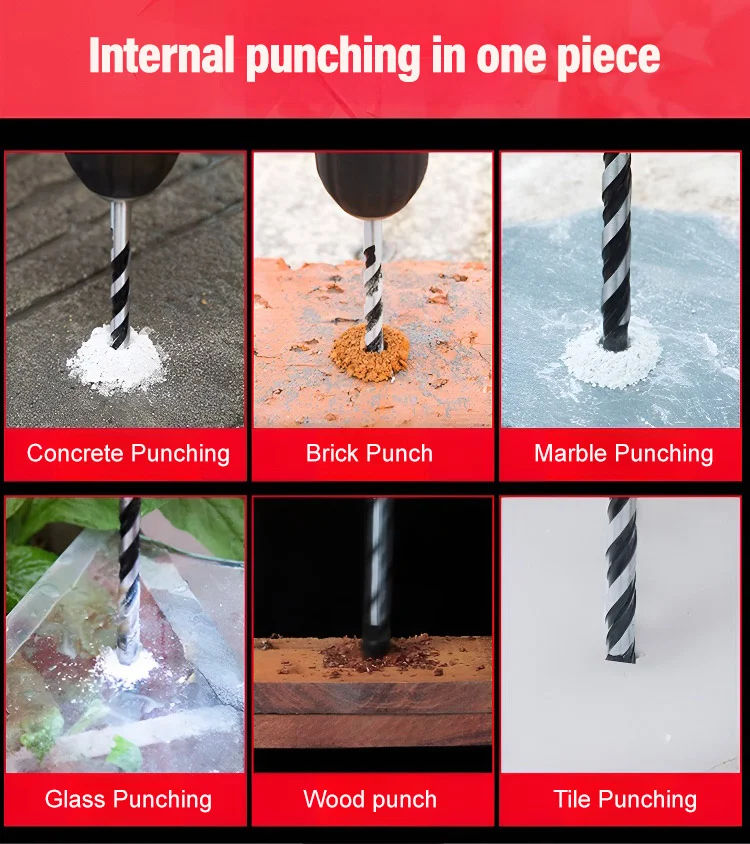 Internal punching in one piece

Concrete Punching

Brick Punch

Marble Punching

Glass Punching

Wood punch

Tile Punching