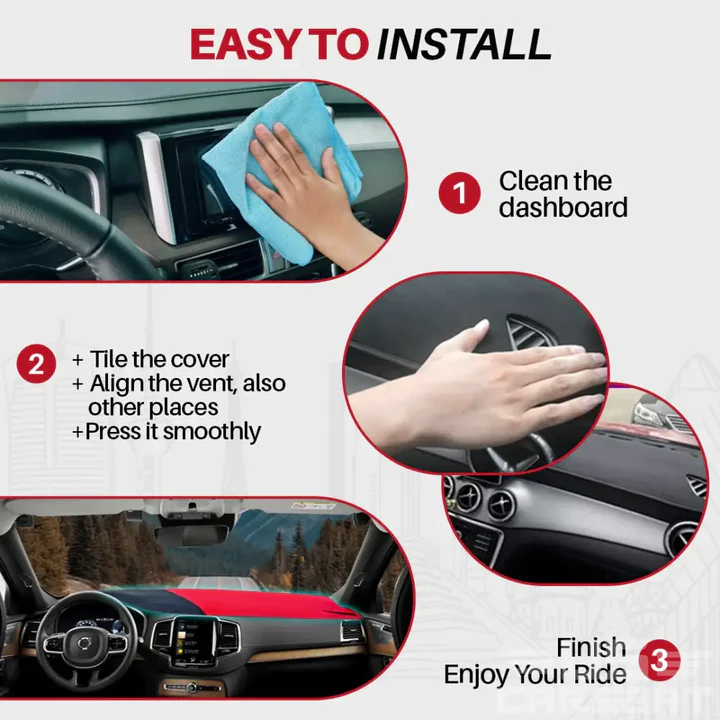 EASY TO INSTALL

1 Clean the dashboard

2 + Tile the cover
+ Align the vent, also other places
+Press it smoothly

Finish
Enjoy Your Ride 3