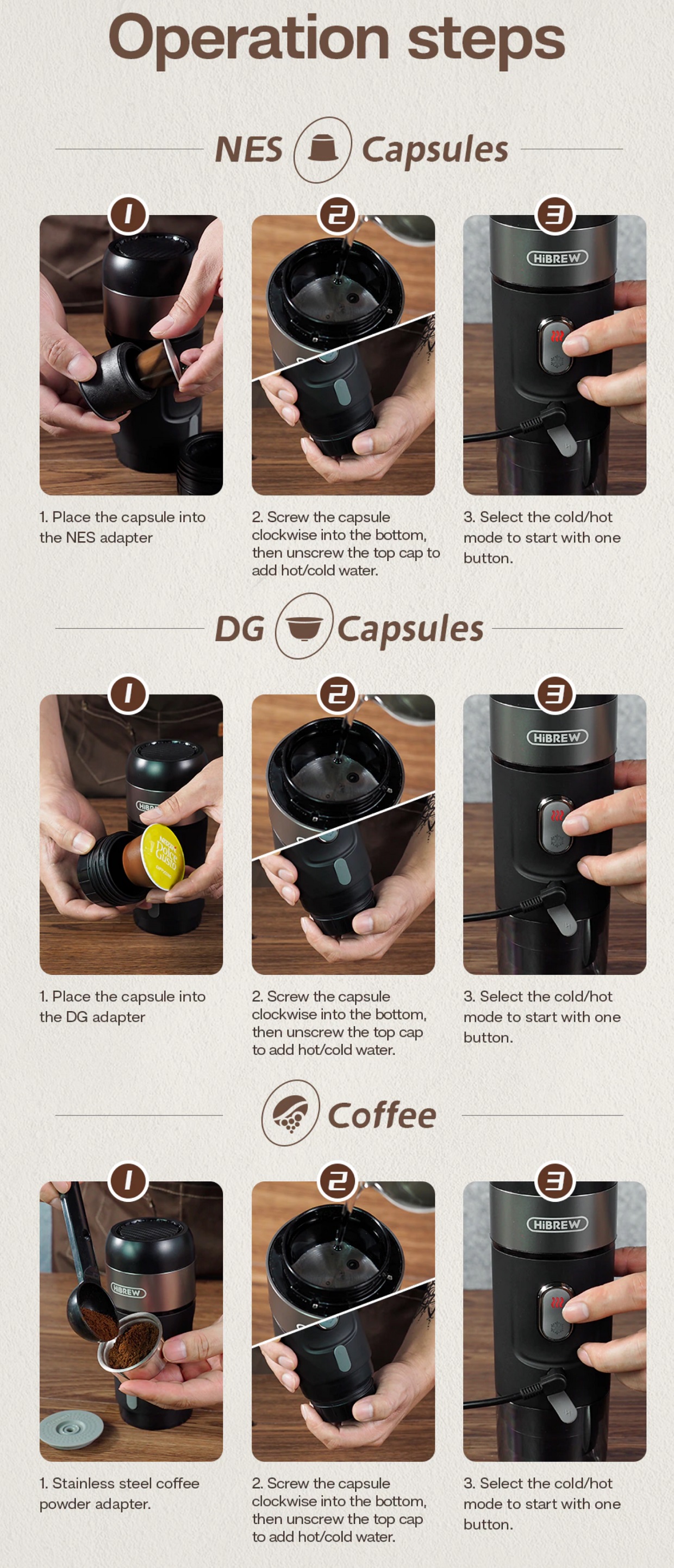 Operation steps

NES Capsules

1

2

3

HiBREW

1. Place the capsule into the NES adapter

2. Screw the capsule clockwise into the bottom, then unscrew the top cap to add hot/cold water.

3. Select the cold/hot mode to start with one button.

DG Capsules

1

2

3

HiBREW

1. Place the capsule into the DG adapter

2. Screw the capsule clockwise into the bottom, then unscrew the top cap to add hot/cold water.

3. Select the cold/hot mode to start with one button.

Coffee

1

2

3

HiBREW

HiBREW

1. Stainless steel coffee powder adapter.

2. Screw the capsule clockwise into the bottom, then unscrew the top cap to add hot/cold water.

3. Select the cold/hot mode to start with one button.