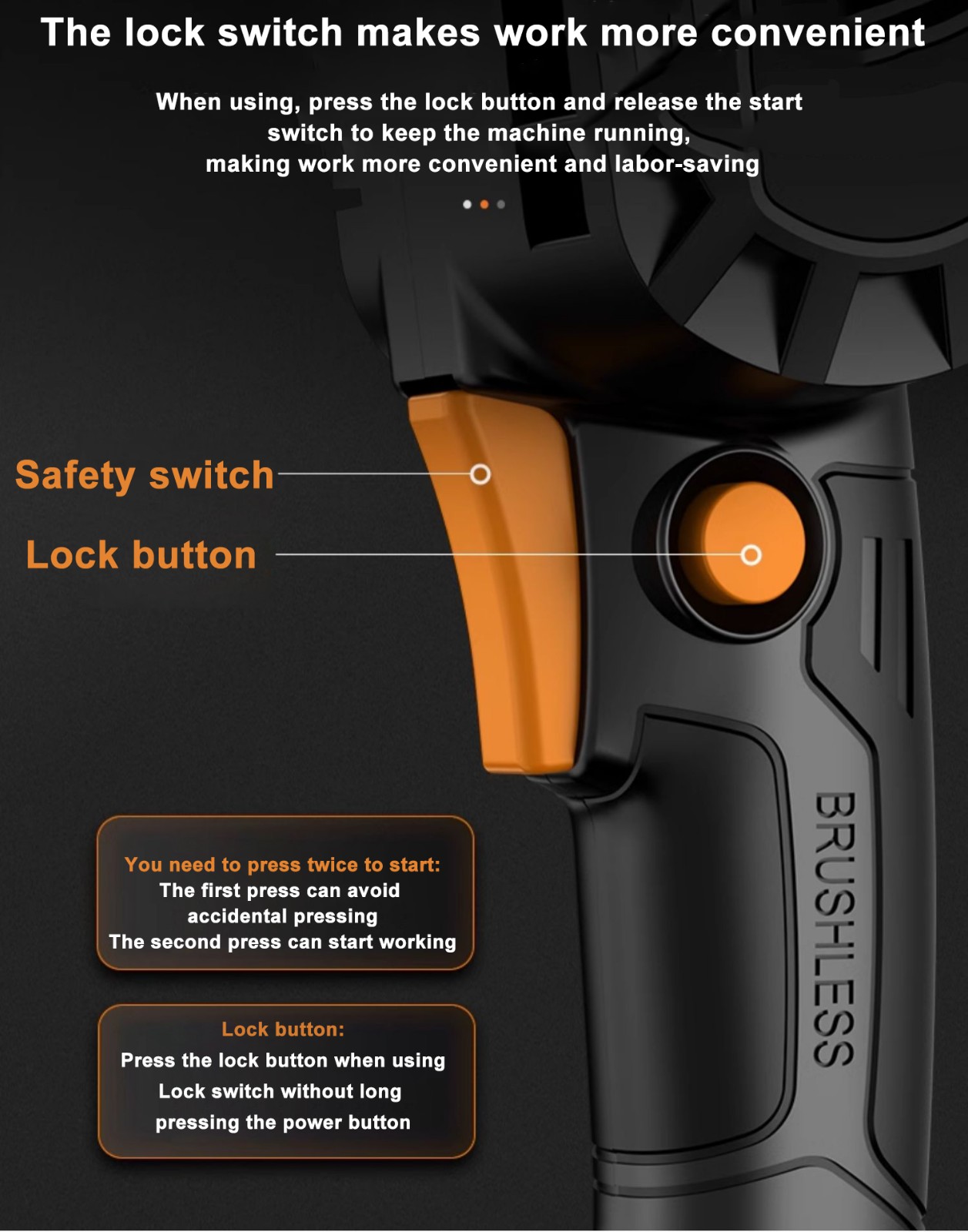 The lock switch makes work more convenient

When using, press the lock button and release the start switch to keep the machine running, making work more convenient and labor-saving

Safety switch

Lock button

You need to press twice to start:
The first press can avoid accidental pressing
The second press can start working

Lock button:
Press the lock button when using
Lock switch without long pressing the power button

BRUSHLESS