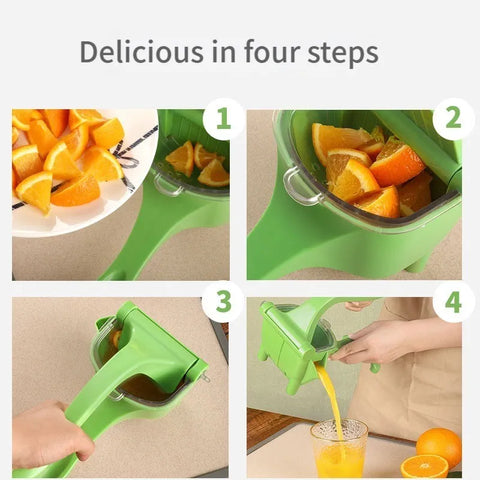 Delicious in four steps

1

2

3

4