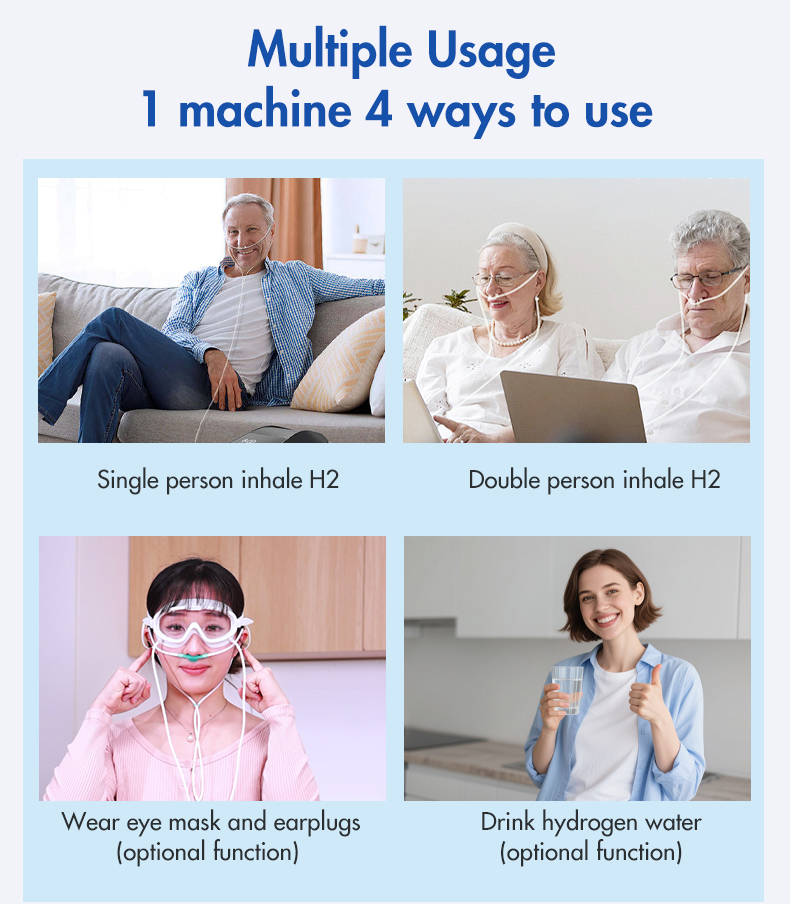 Multiple Usage
1 machine 4 ways to use

Single person inhale H2

Double person inhale H2

Wear eye mask and earplugs (optional function)

Drink hydrogen water (optional function)