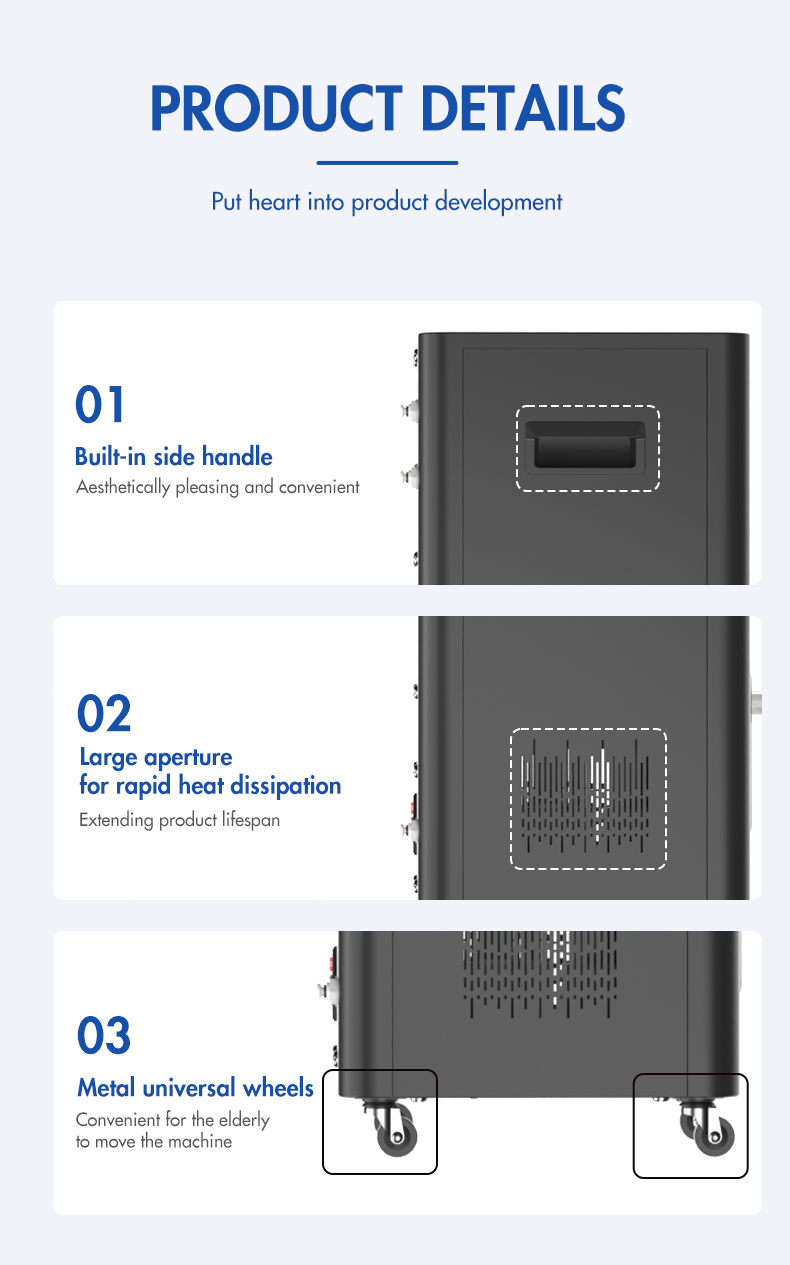 PRODUCT DETAILS

Put heart into product development

01
Built-in side handle
Aesthetically pleasing and convenient

02
Large aperture for rapid heat dissipation
Extending product lifespan

03
Metal universal wheels
Convenient for the elderly to move the machine