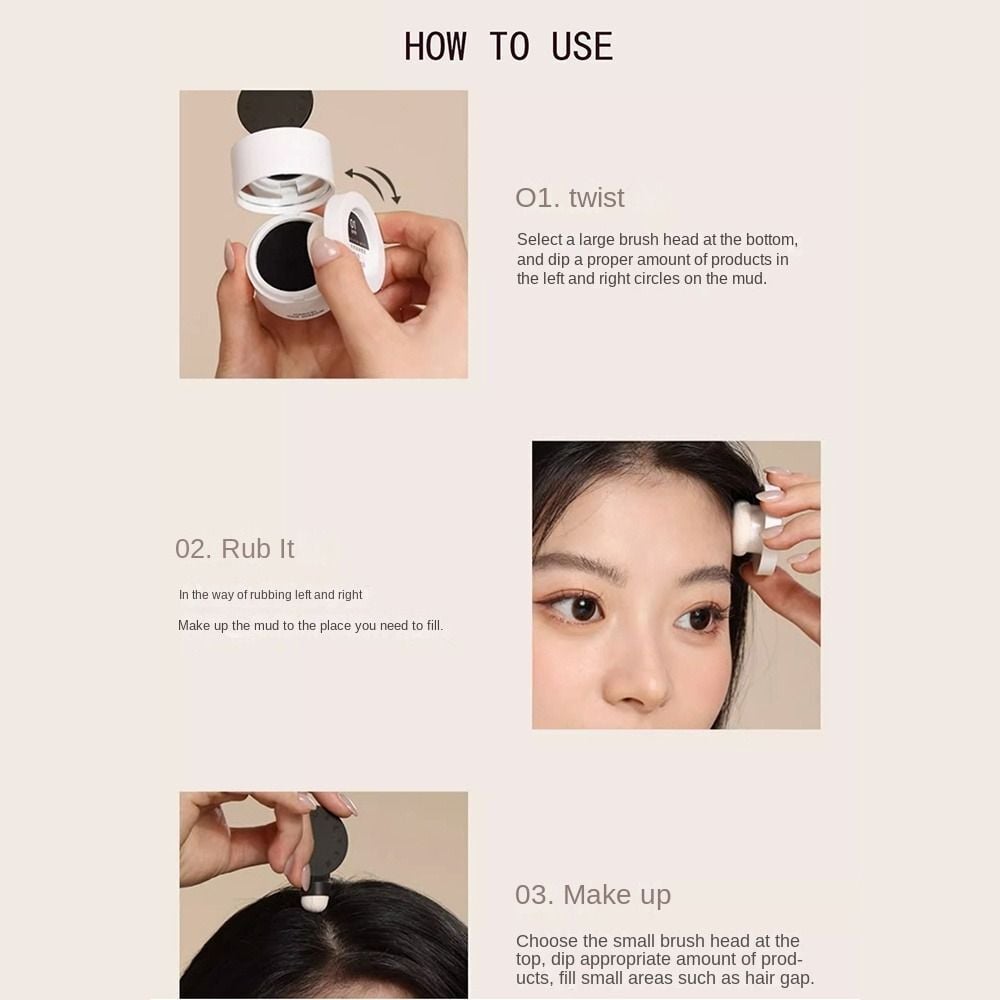 HOW TO USE

O1. twist

Select a large brush head at the bottom, and dip a proper amount of products in the left and right circles on the mud.

02. Rub It

In the way of rubbing left and right

Make up the mud to the place you need to fill.

03. Make up

Choose the small brush head at the top, dip appropriate amount of products, fill small areas such as hair gap.