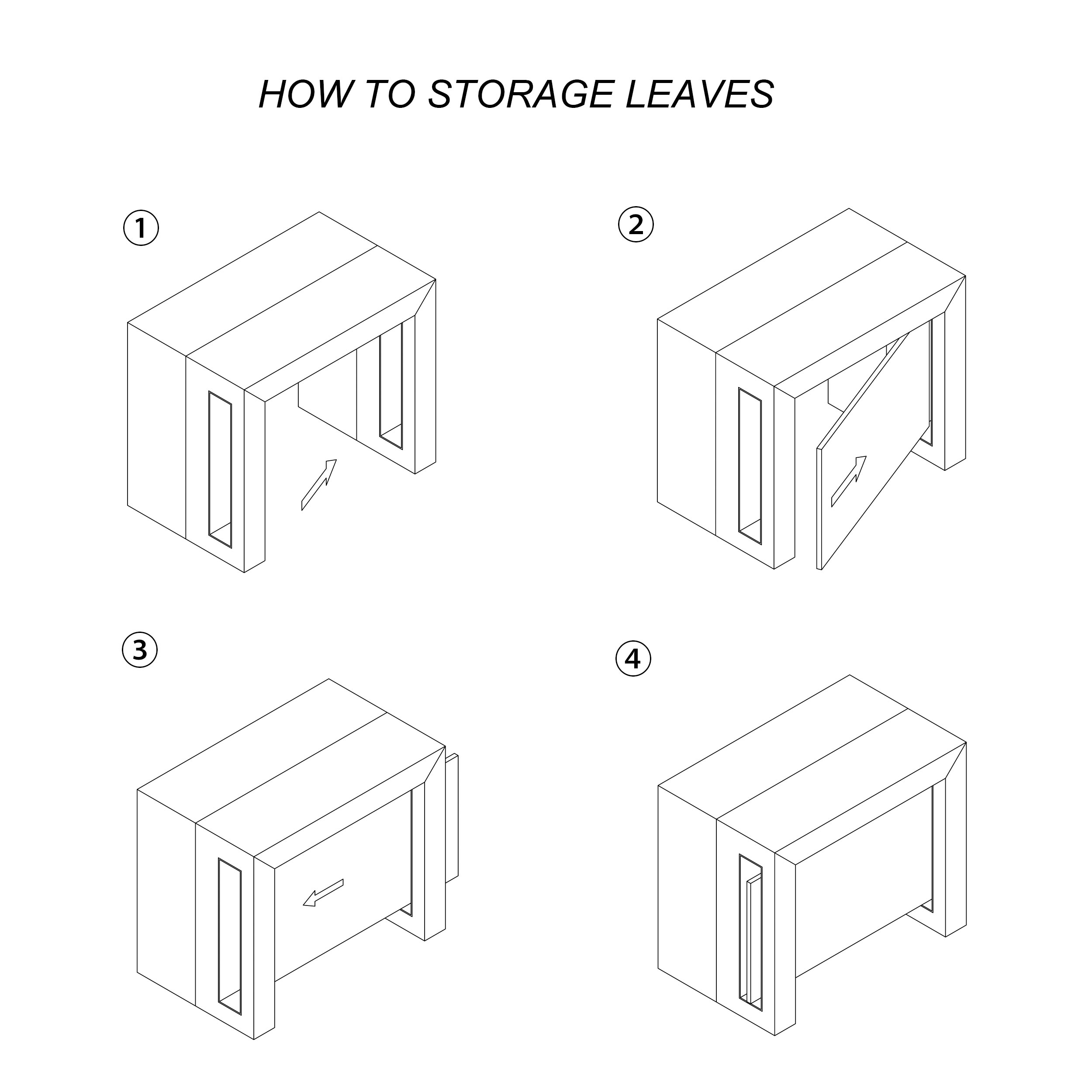 HOW TO STORAGE LEAVES

①

②

③

④