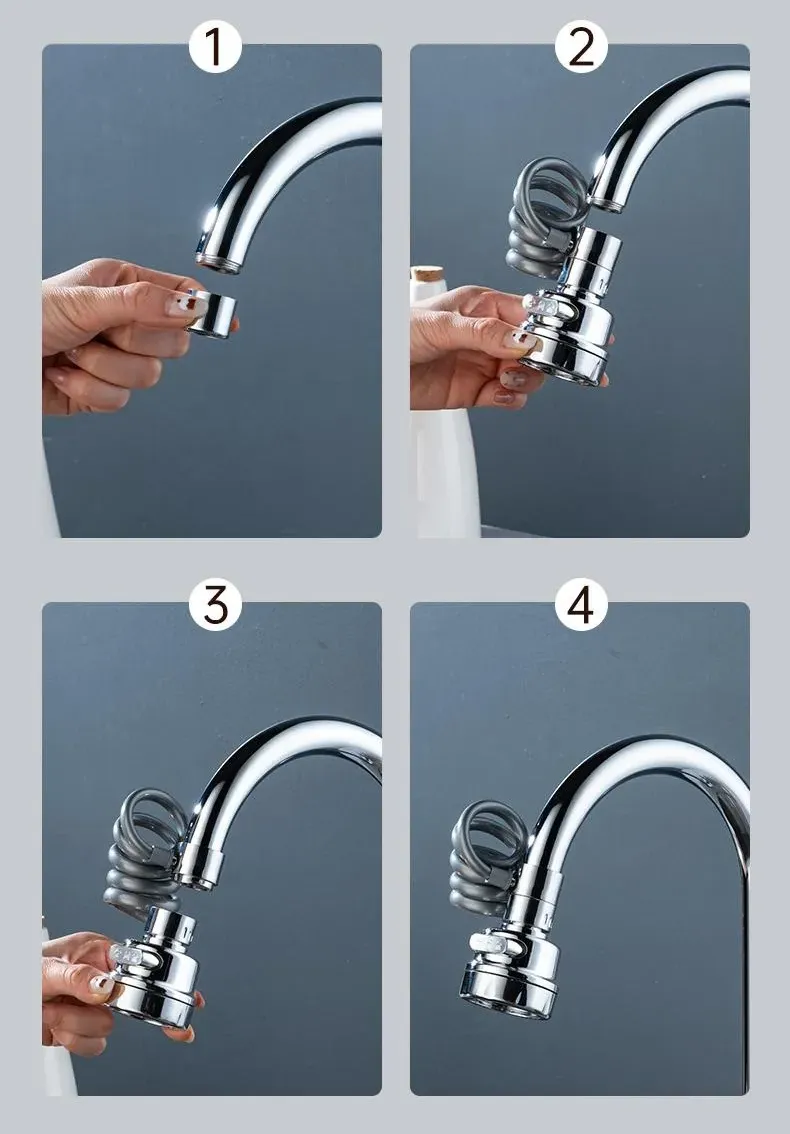 1

2

3

4