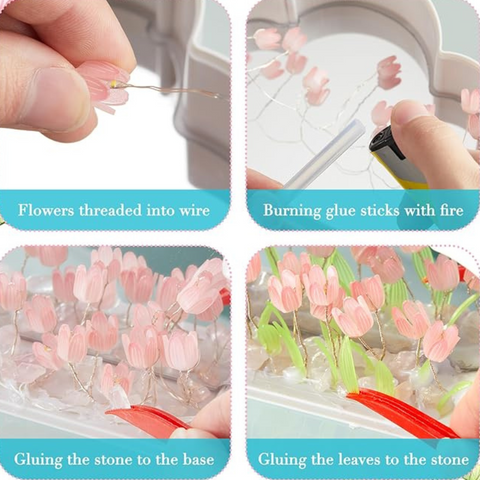 Flowers threaded into wire

Burning glue sticks with fire

Gluing the stone to the base

Gluing the leaves to the stone