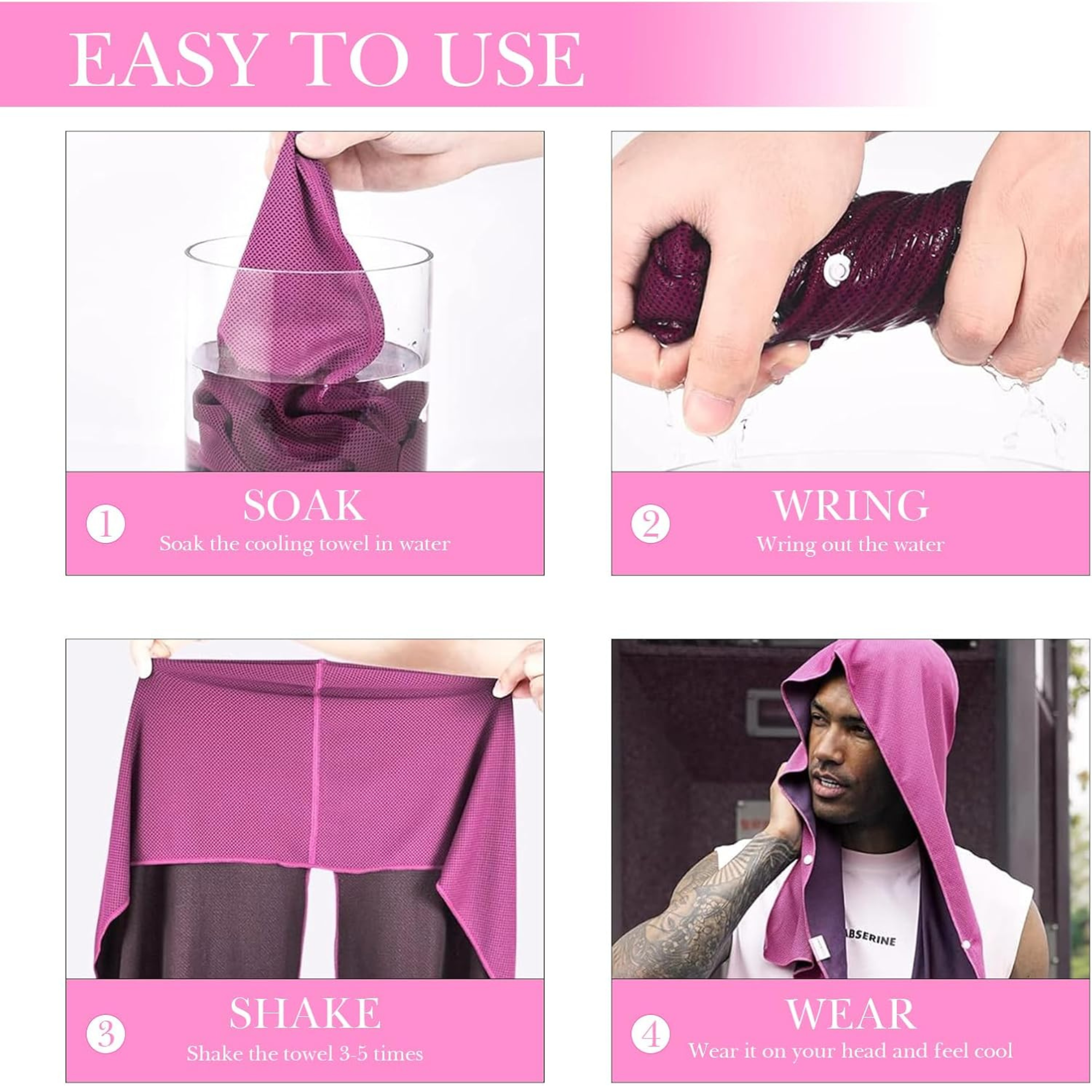 EASY TO USE

1 SOAK
Soak the cooling towel in water

2 WRING
Wring out the water

3 SHAKE
Shake the towel 3-5 times

ABSERINE

4 WEAR
Wear it on your head and feel cool